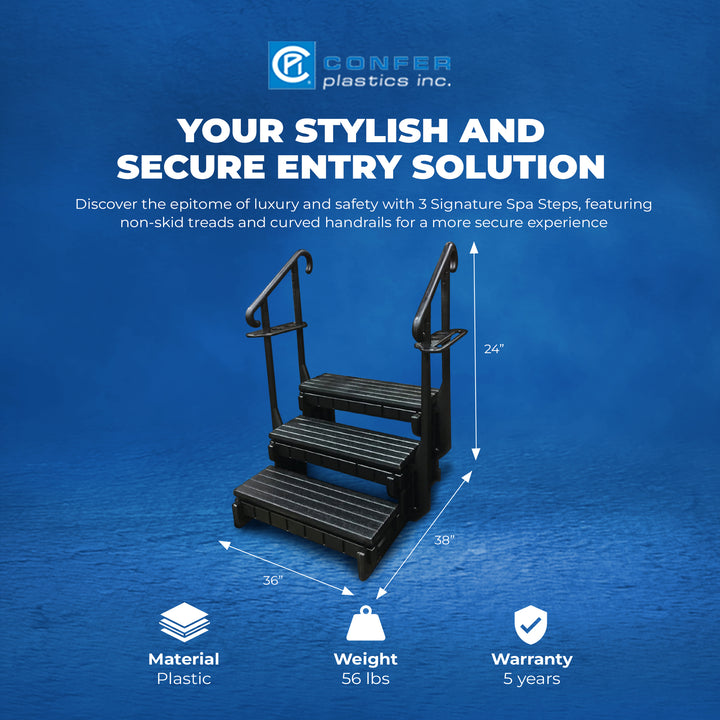 CPI CONFER plastics inc.

YOUR STYLISH AND SECURE ENTRY SOLUTION

Discover the epitome of luxury and safety with 3 Signature Spa Steps, featuring non-skid treads and curved handrails for a more secure experience

24"

38"

36"

Material
Plastic

Weight
56 lbs

Warranty
5 years