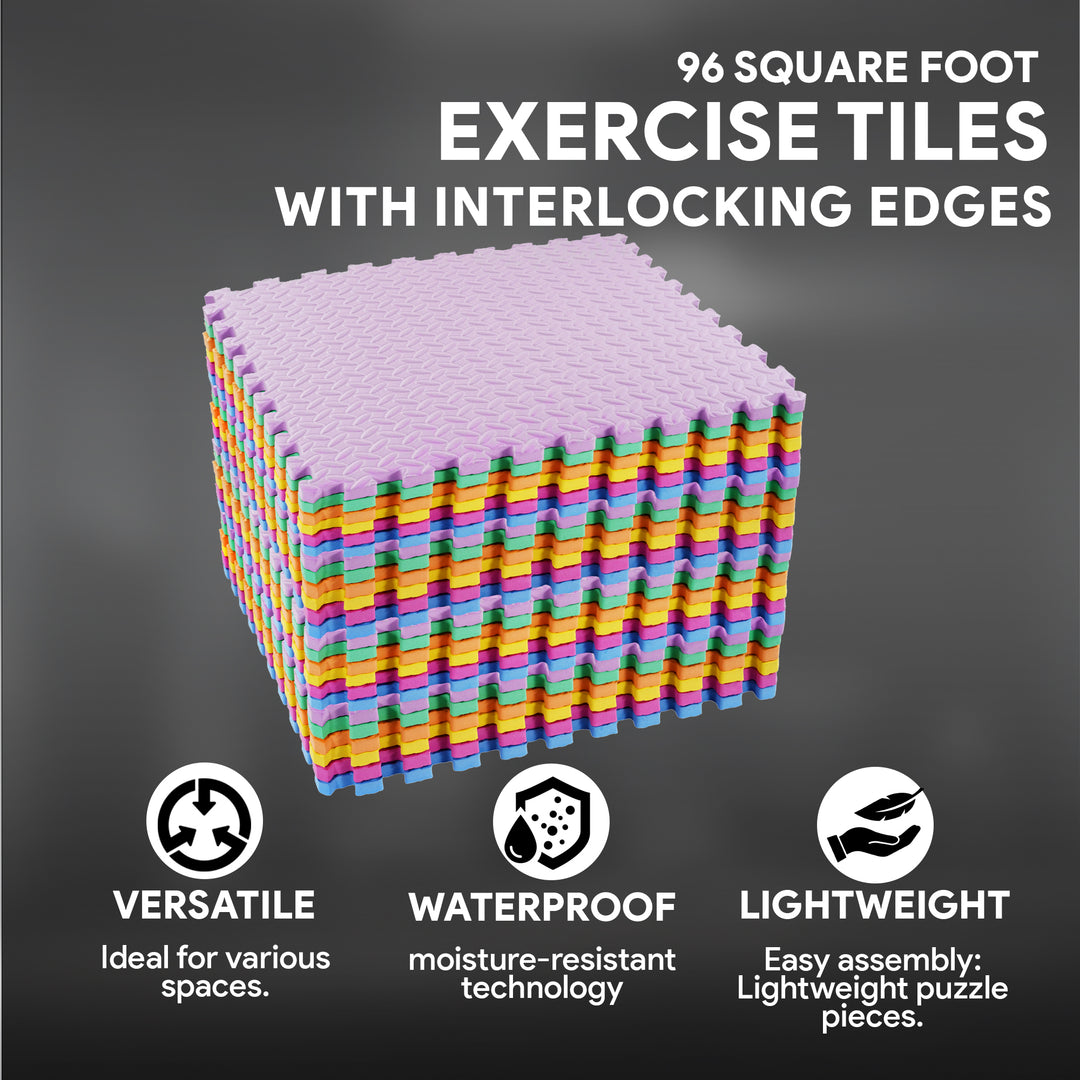 96 SQUARE FOOT
EXERCISE TILES
WITH INTERLOCKING EDGES

VERSATILE
Ideal for various spaces.

WATERPROOF
moisture-resistant technology

LIGHTWEIGHT
Easy assembly: Lightweight puzzle pieces.