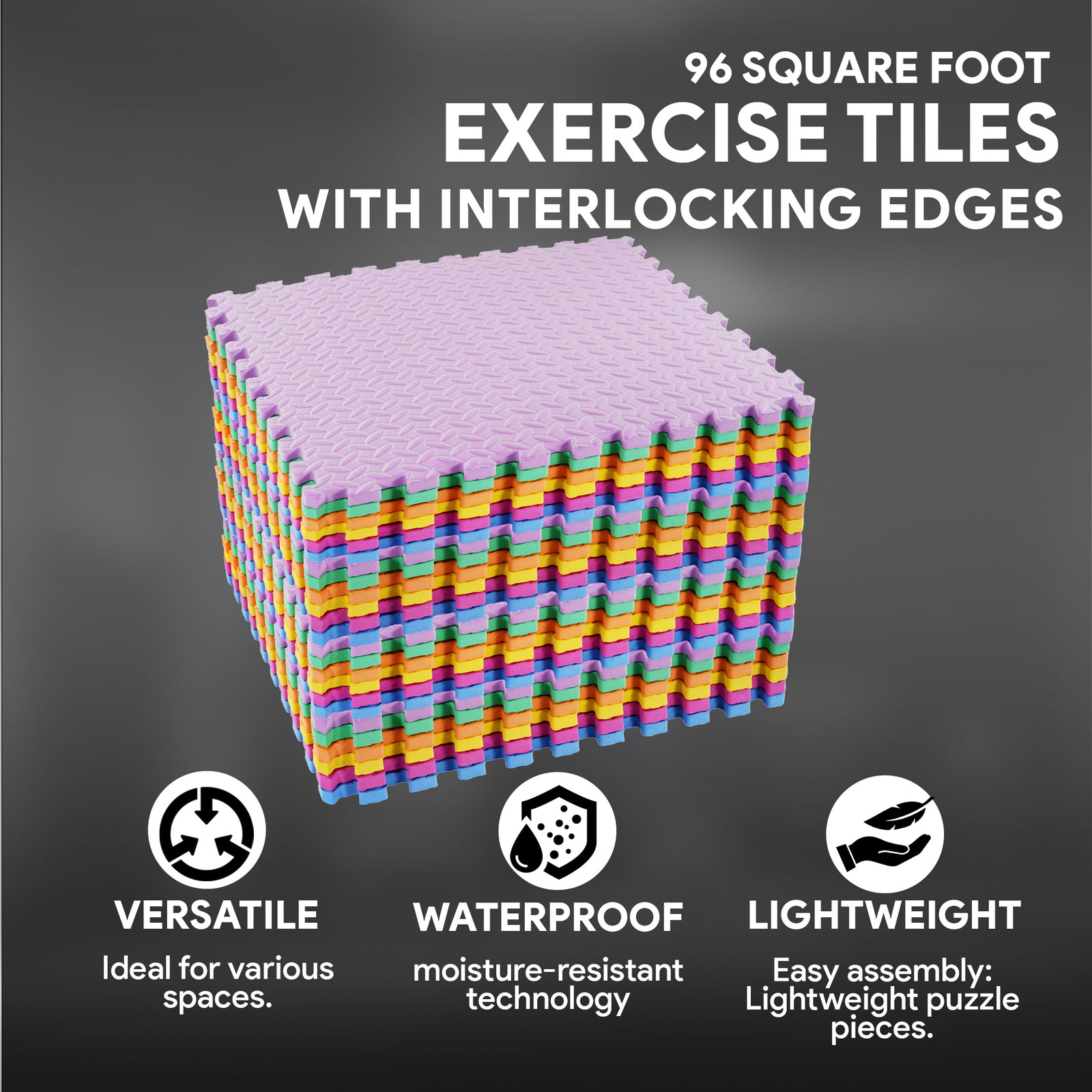 96 SQUARE FOOT
EXERCISE TILES
WITH INTERLOCKING EDGES

VERSATILE
Ideal for various spaces.

WATERPROOF
moisture-resistant technology

LIGHTWEIGHT
Easy assembly: Lightweight puzzle pieces.