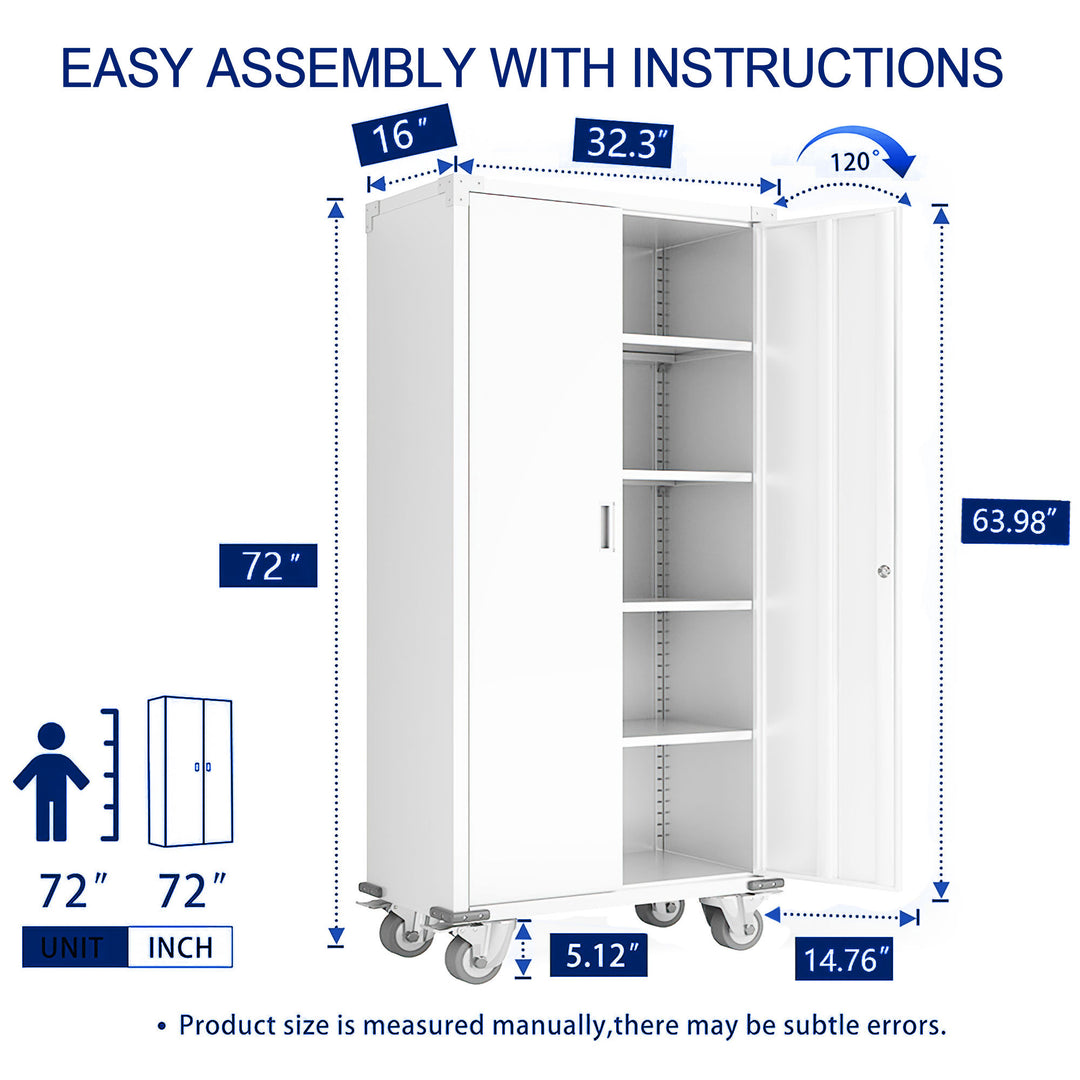 EASY ASSEMBLY WITH INSTRUCTIONS

16″

32.3″

120°

72″

63.98″

72″ 72″

UNIT INCH

5.12″

14.76″

• Product size is measured manually,there may be subtle errors.