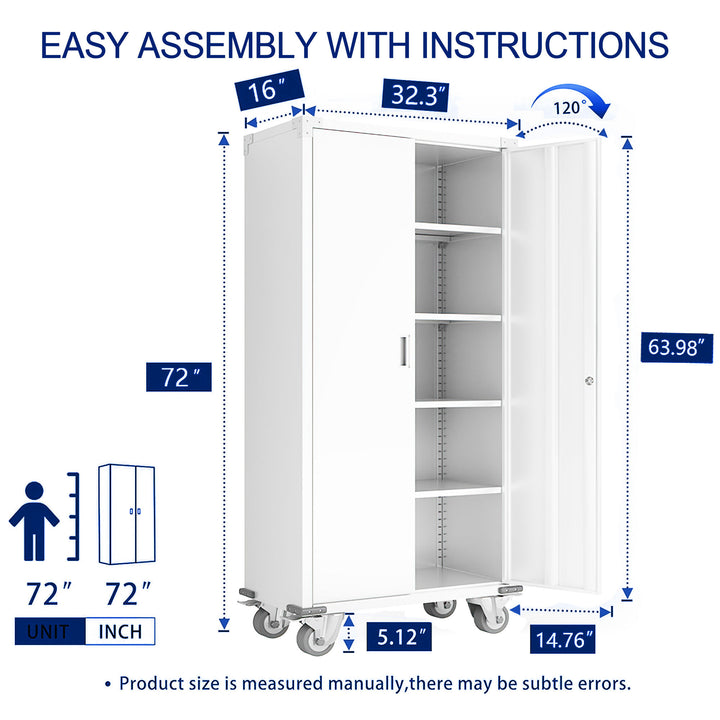 EASY ASSEMBLY WITH INSTRUCTIONS

16″

32.3″

120°

72″

63.98″

72″ 72″

UNIT INCH

5.12″

14.76″

• Product size is measured manually,there may be subtle errors.