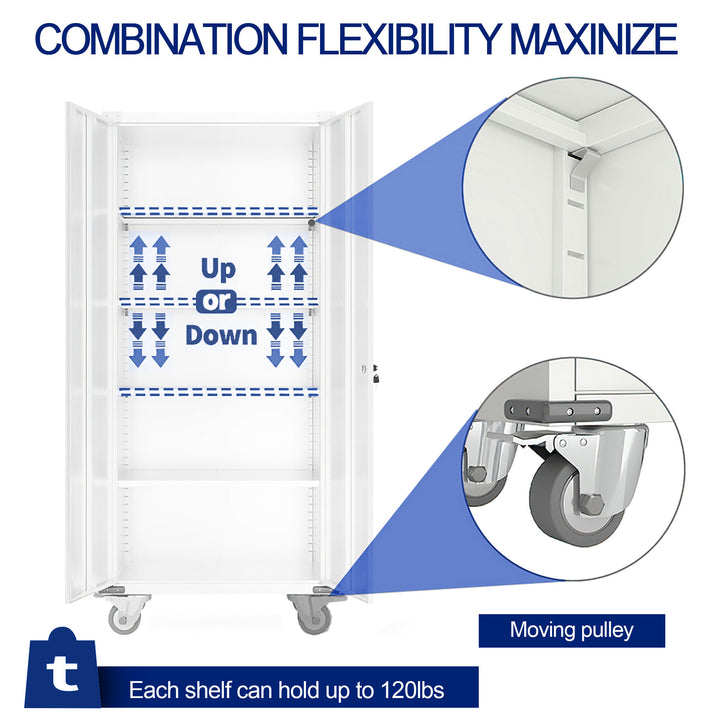 COMBINATION FLEXIBILITY MAXINIZE

Up
or
Down

Moving pulley

t

Each shelf can hold up to 120lbs