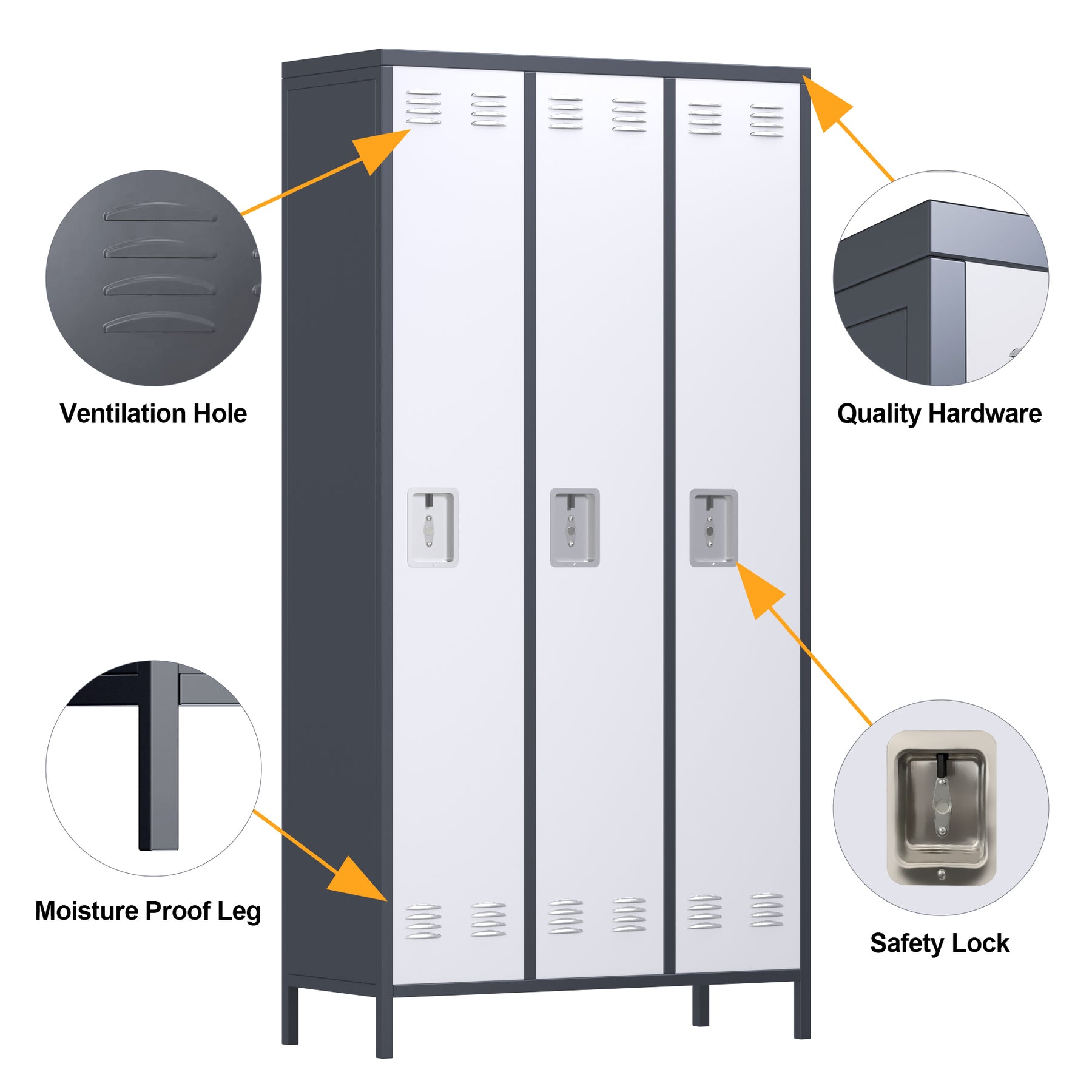 Ventilation Hole

Quality Hardware

Moisture Proof Leg

Safety Lock