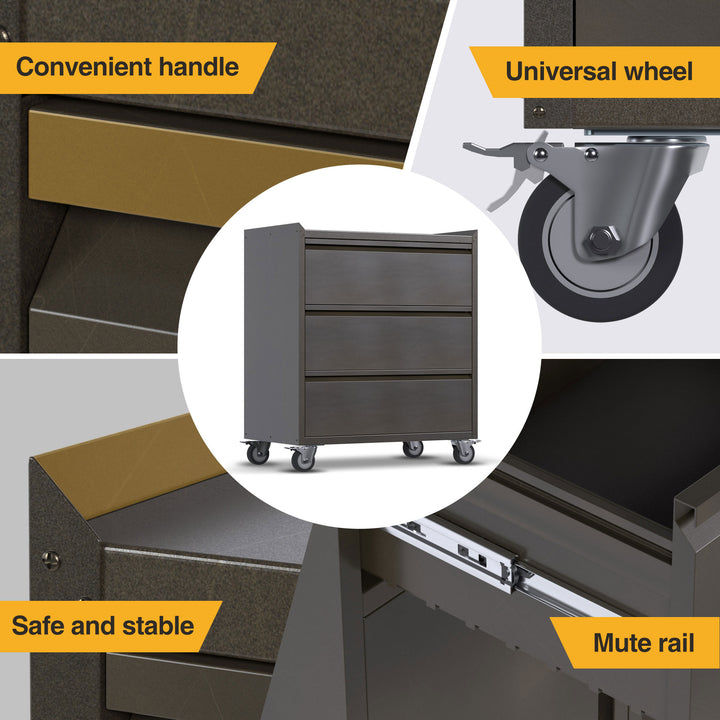 Convenient handle

Universal wheel

Safe and stable

Mute rail