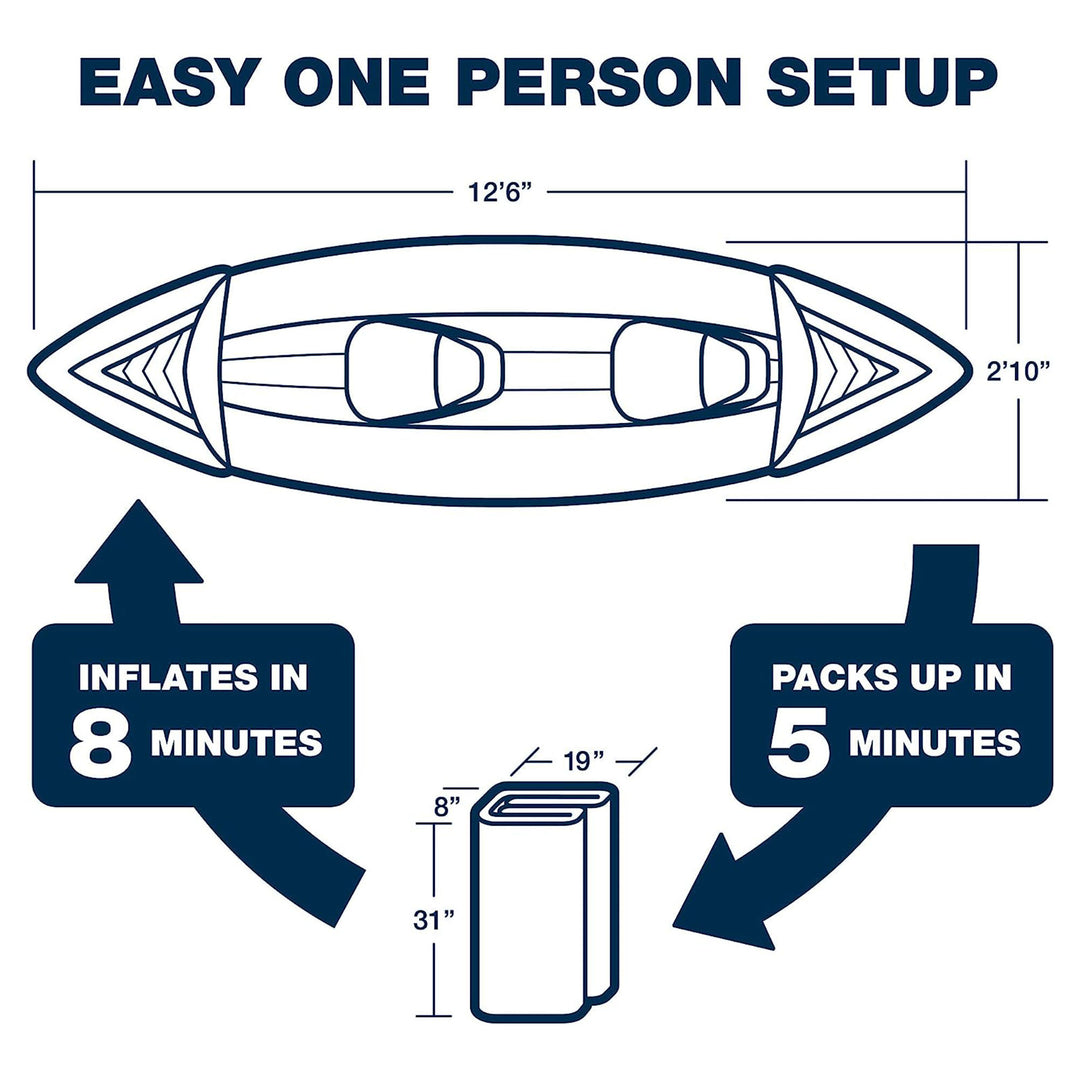 EASY ONE PERSON SETUP

12'6"

2'10"

INFLATES IN 8 MINUTES

PACKS UP IN 5 MINUTES

19"

8"

31"