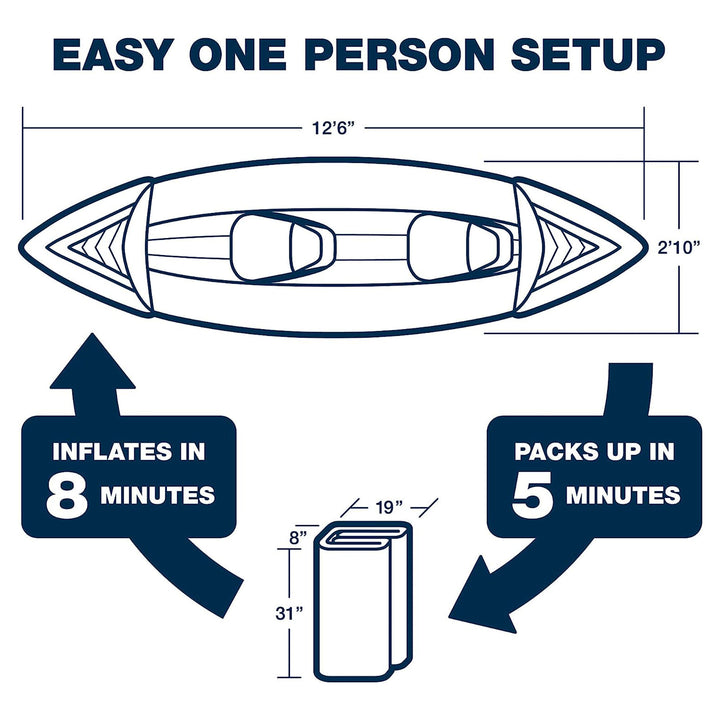 EASY ONE PERSON SETUP

12'6"

2'10"

INFLATES IN
8 MINUTES

PACKS UP IN
5 MINUTES

19"

8"

31"