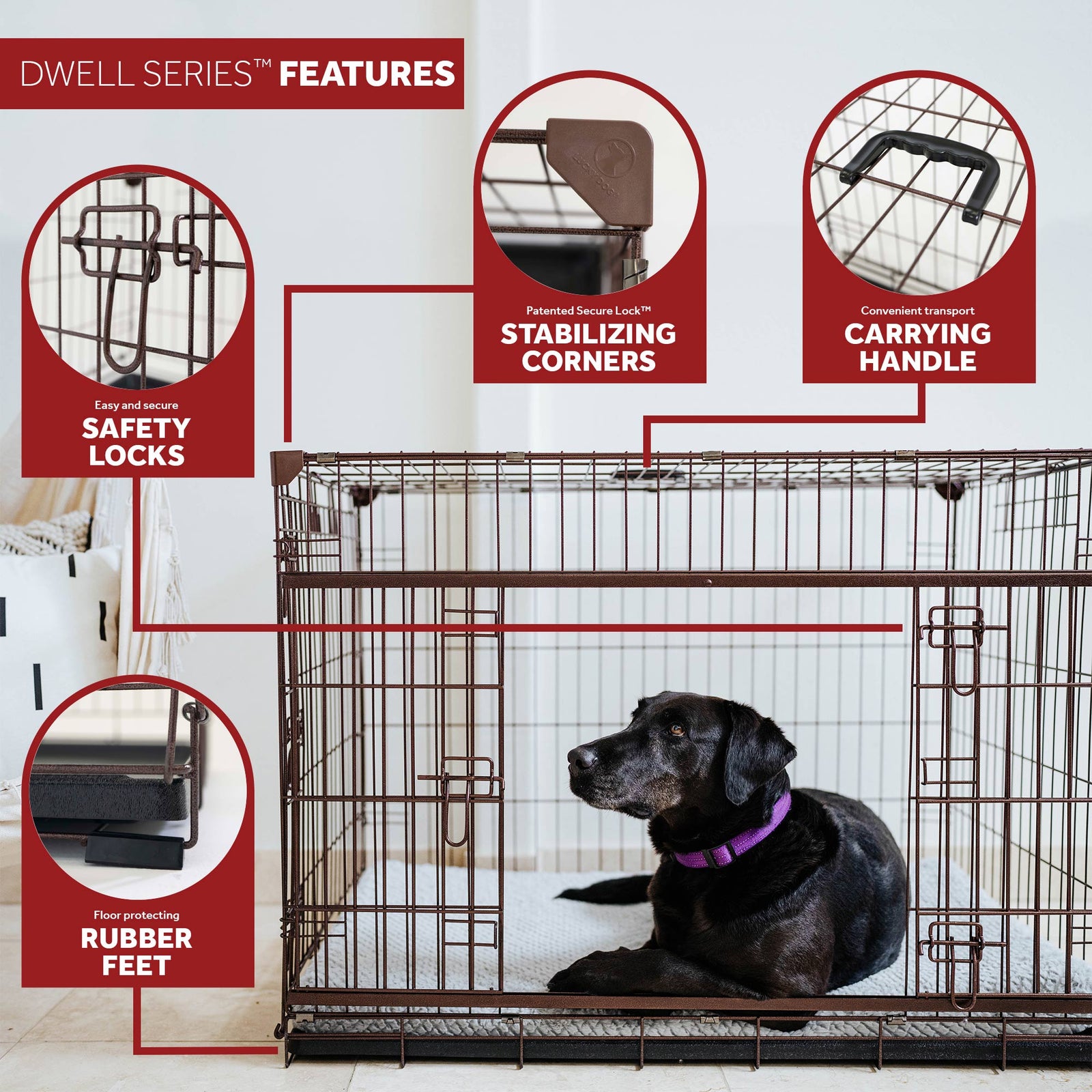 DWELL SERIES™ FEATURES

Easy and secure
SAFETY LOCKS

Patented Secure Lock™
STABILIZING CORNERS

Convenient transport
CARRYING HANDLE

Floor protecting
RUBBER FEET