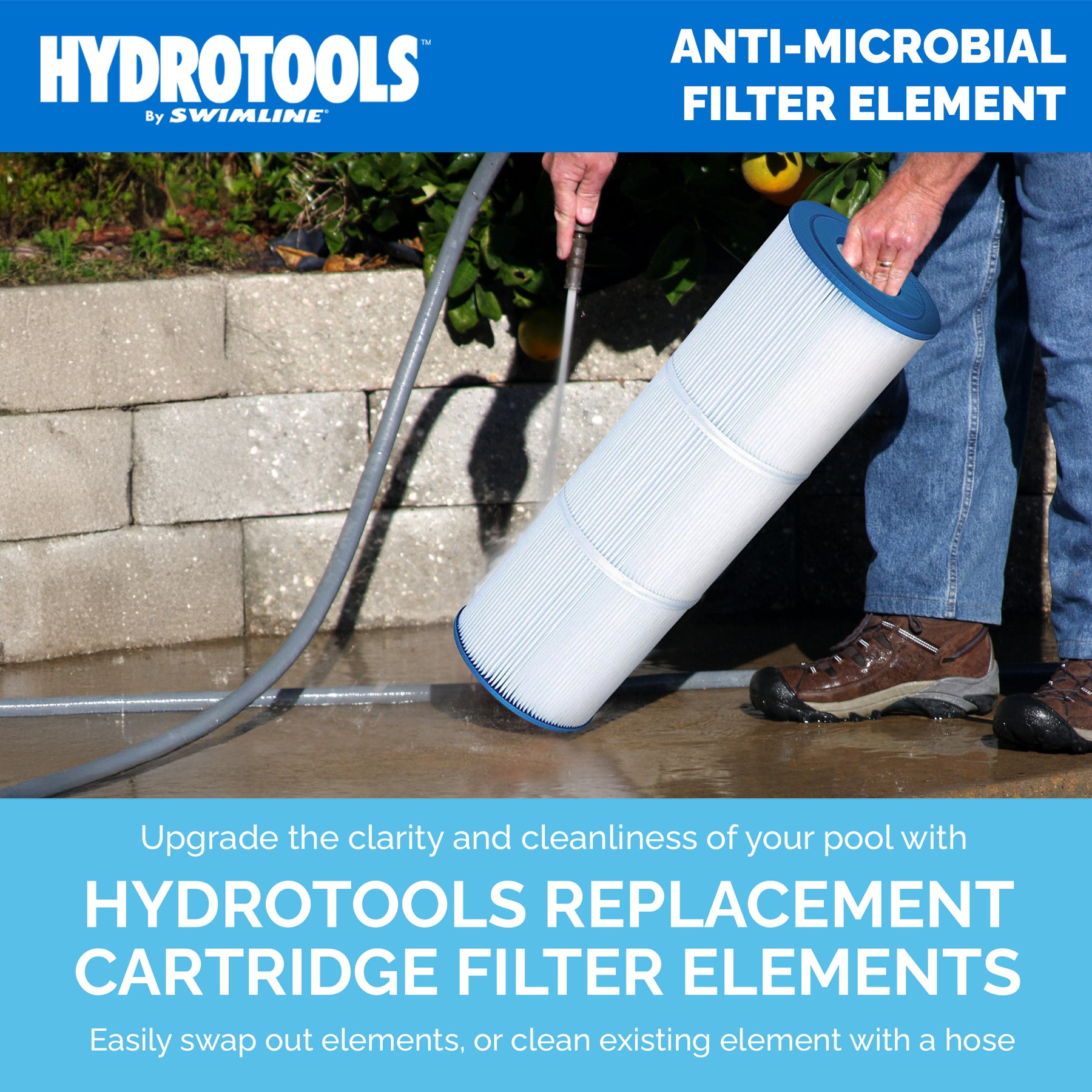 HYDROTOOLS™
By SWIMLINE®

ANTI-MICROBIAL FILTER ELEMENT

Upgrade the clarity and cleanliness of your pool with

HYDROTOOLS REPLACEMENT CARTRIDGE FILTER ELEMENTS

Easily swap out elements, or clean existing element with a hose