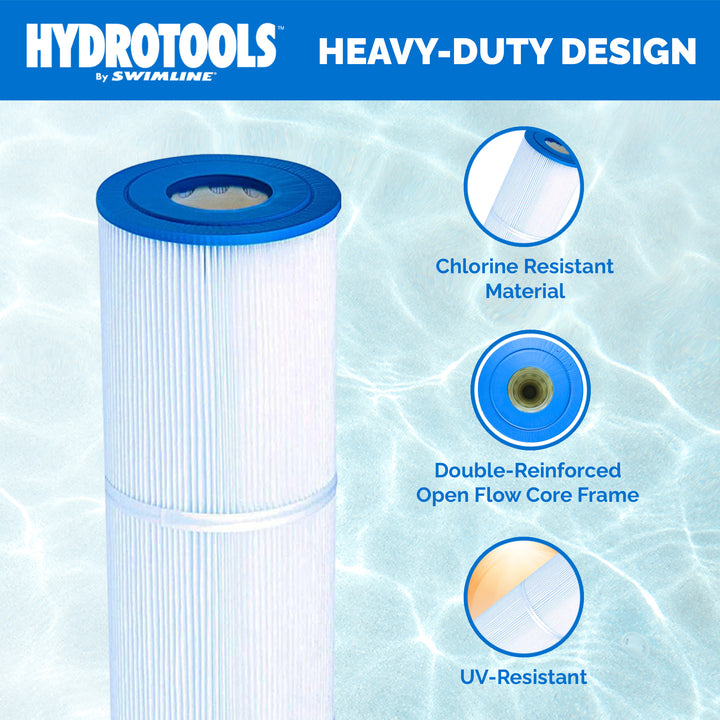 HYDROTOOLS™
By SWIMLINE®

HEAVY-DUTY DESIGN

Chlorine Resistant Material

Double-Reinforced Open Flow Core Frame

UV-Resistant