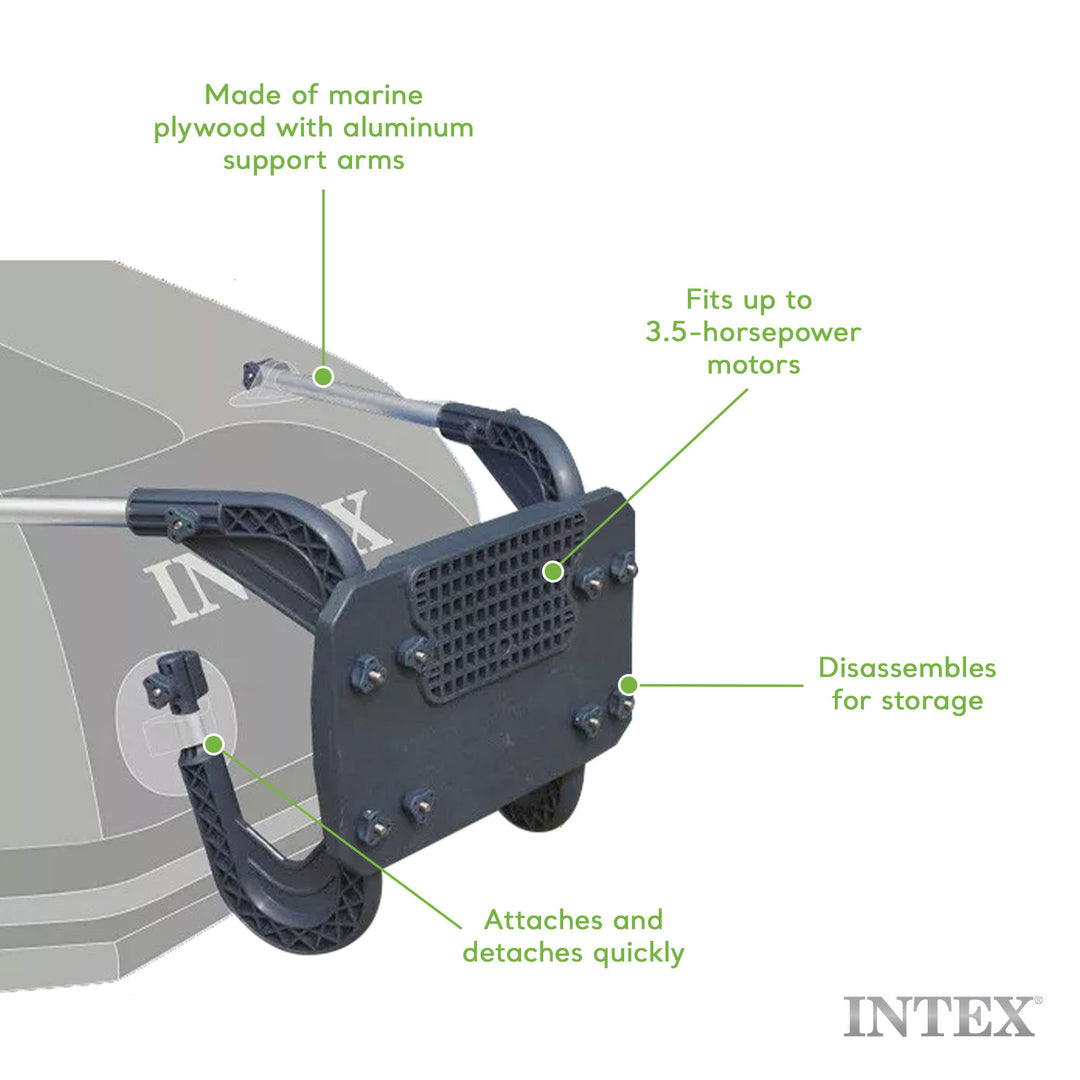 Made of marine plywood with aluminum support arms

Fits up to 3.5-horsepower motors

INTEX

Disassembles for storage

Attaches and detaches quickly

INTEX®