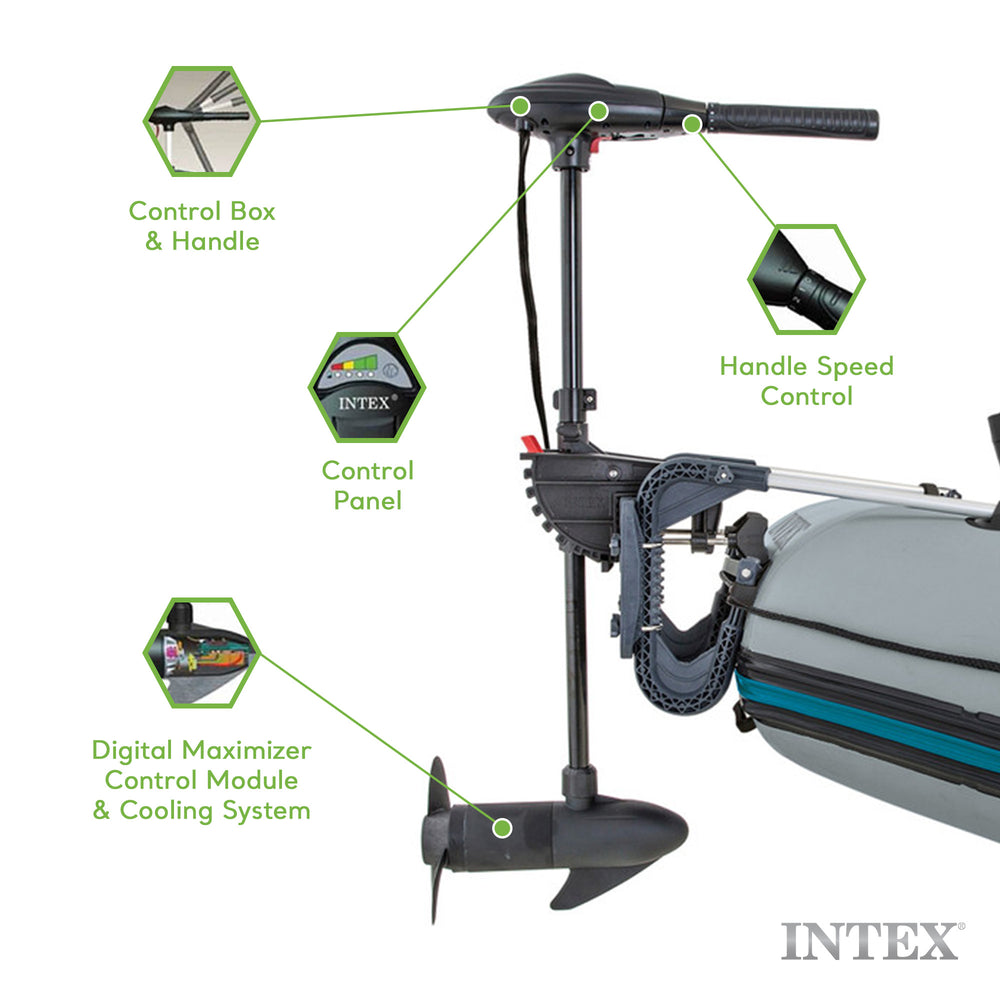 Control Box & Handle

Handle Speed Control

INTEX®

Control Panel

Digital Maximizer Control Module & Cooling System

INTEX®