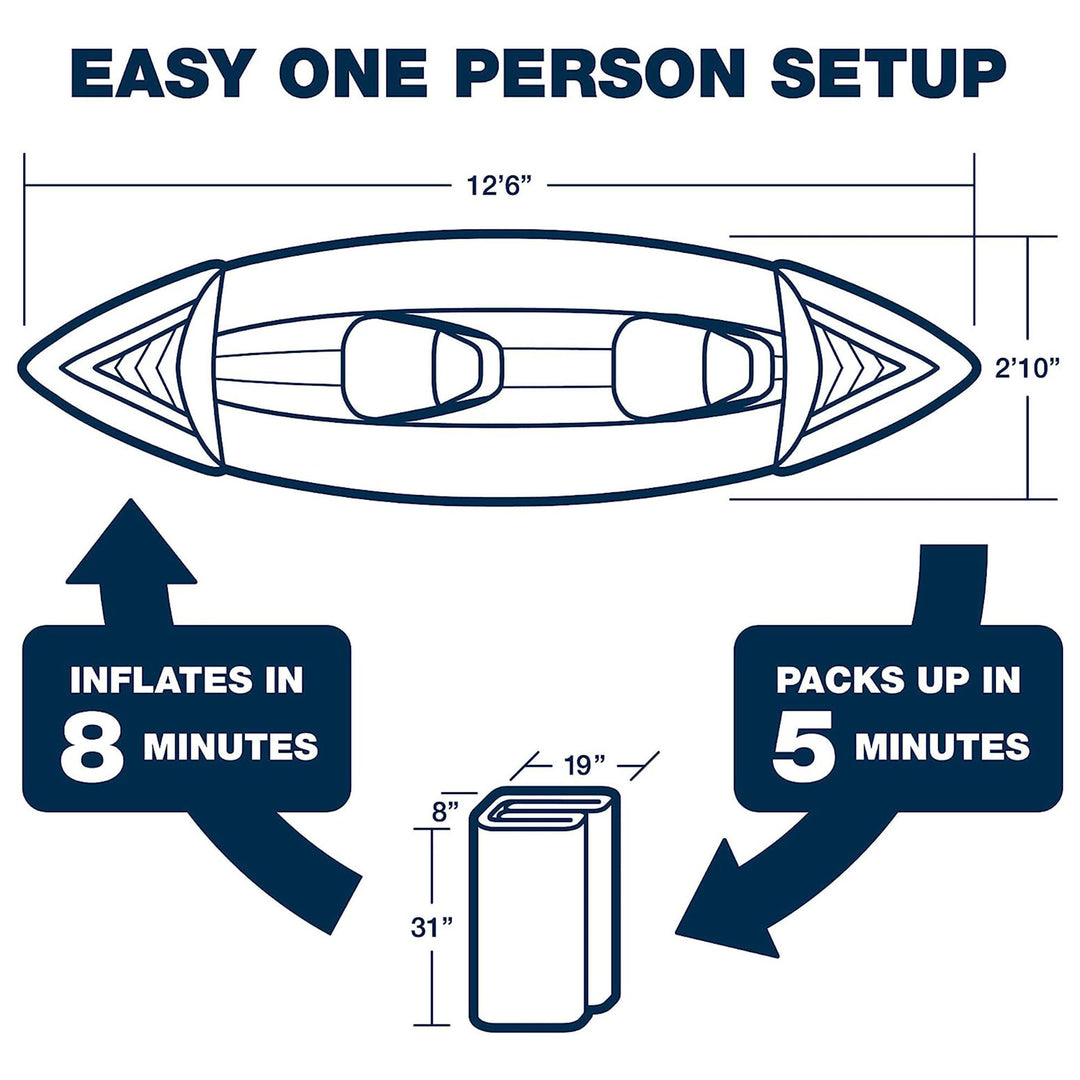 EASY ONE PERSON SETUP

12'6"

2'10"

INFLATES IN 8 MINUTES

PACKS UP IN 5 MINUTES

19"

8"

31"