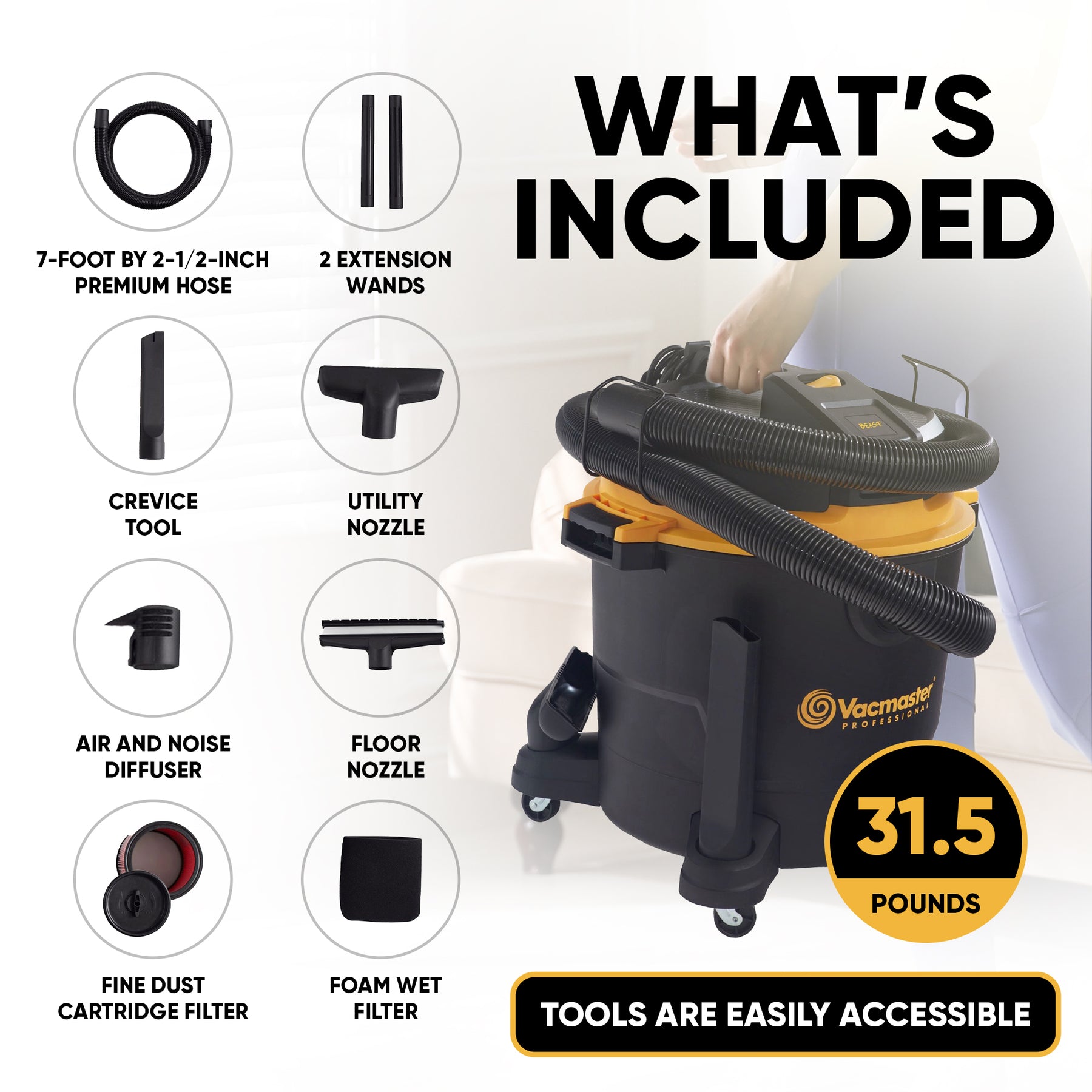 WHAT'S INCLUDED

7-FOOT BY 2-1/2-INCH PREMIUM HOSE

2 EXTENSION WANDS

CREVICE TOOL

UTILITY NOZZLE

AIR AND NOISE DIFFUSER

FLOOR NOZZLE

FINE DUST CARTRIDGE FILTER

FOAM WET FILTER

BEAST

Vacmaster PROFESSIONAL

31.5 POUNDS

TOOLS ARE EASILY ACCESSIBLE