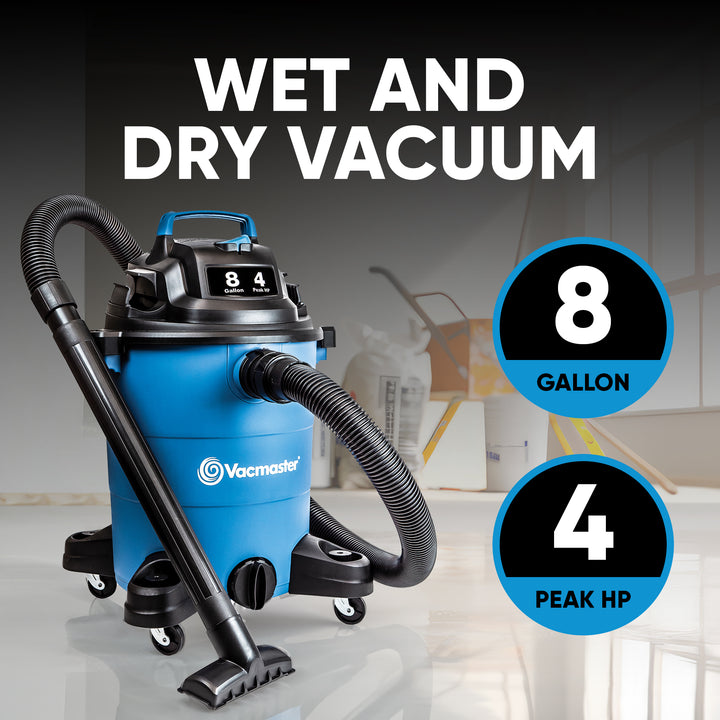 WET AND DRY VACUUM

8 Gallon 4 Peak HP

Vacmaster

8
GALLON

4
PEAK HP