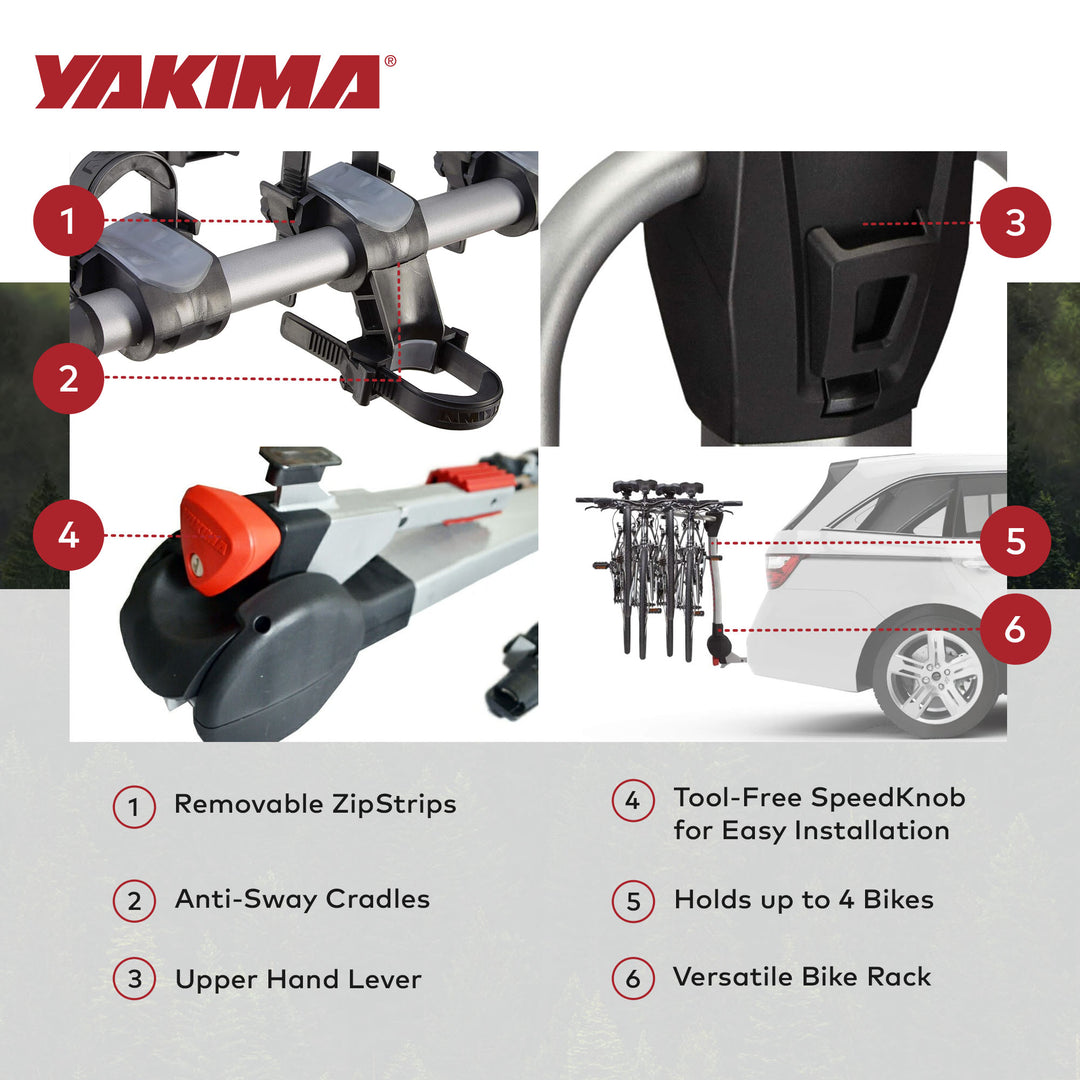 YAKIMA®

1

2

3

4

5

6

1 Removable ZipStrips

2 Anti-Sway Cradles

3 Upper Hand Lever

4 Tool-Free SpeedKnob for Easy Installation

5 Holds up to 4 Bikes

6 Versatile Bike Rack