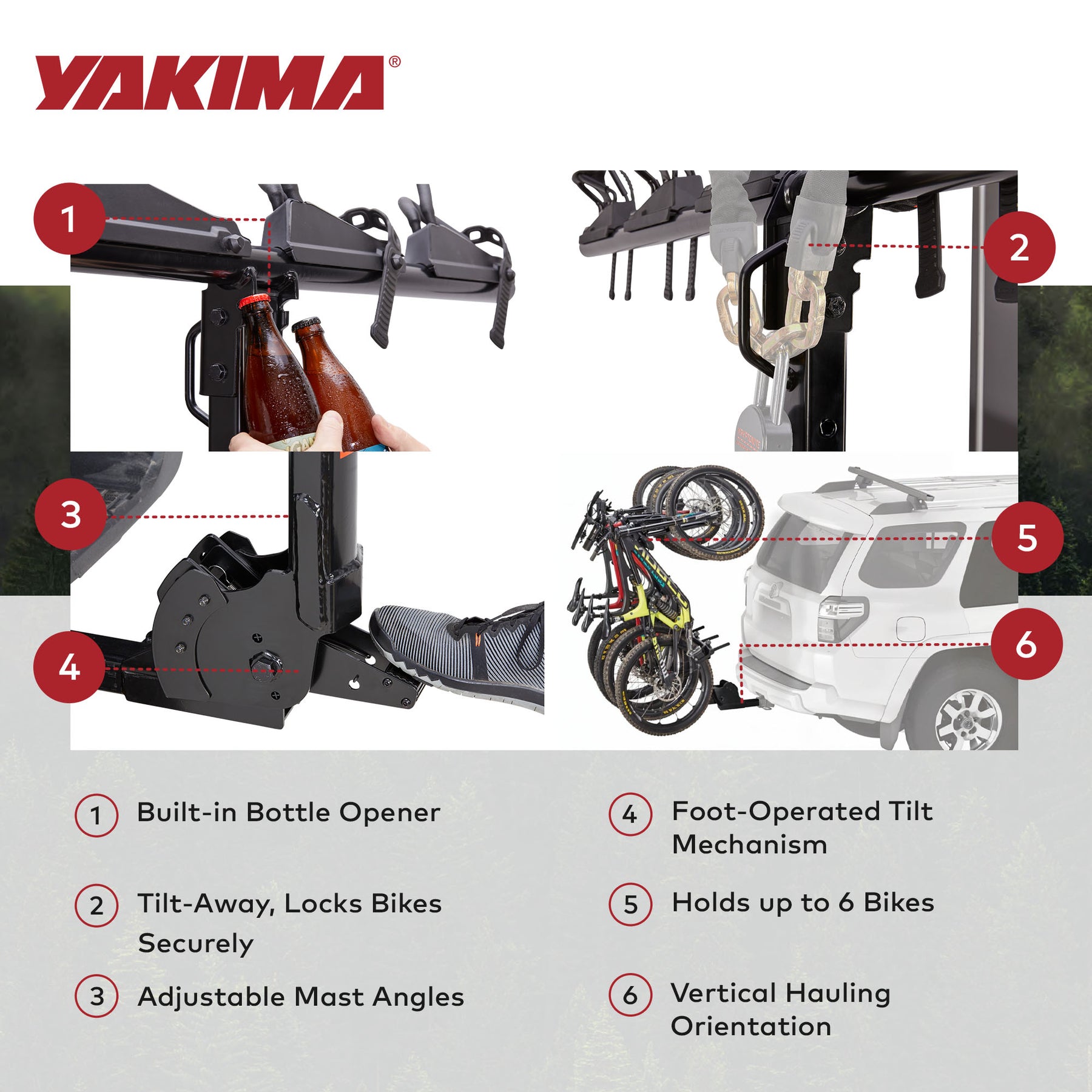 YAKIMA®

1

2

3

4

5

6

1 Built-in Bottle Opener

2 Tilt-Away, Locks Bikes Securely

3 Adjustable Mast Angles

4 Foot-Operated Tilt Mechanism

5 Holds up to 6 Bikes

6 Vertical Hauling Orientation