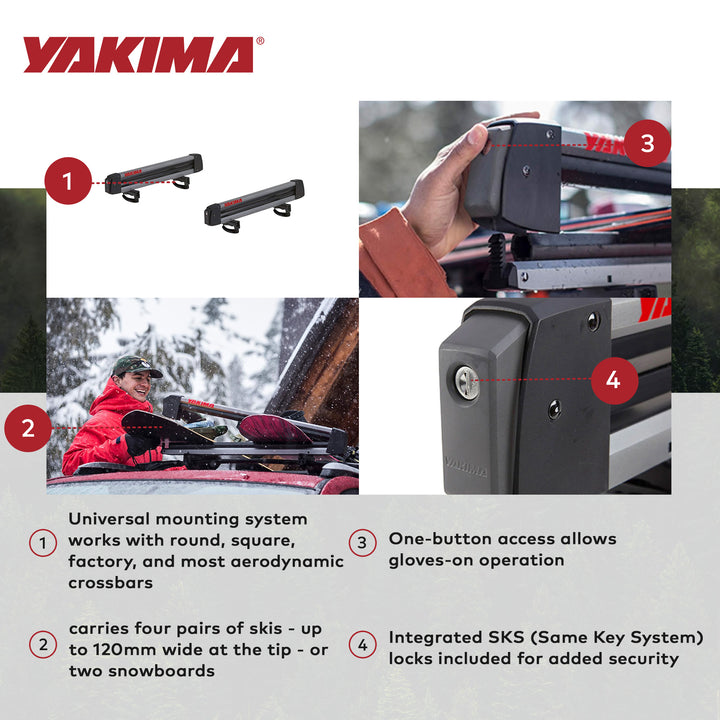 YAKIMA®

1

3

2

4

YAKIMA

1 Universal mounting system works with round, square, factory, and most aerodynamic crossbars

2 carries four pairs of skis - up to 120mm wide at the tip - or two snowboards

3 One-button access allows gloves-on operation

4 Integrated SKS (Same Key System) locks included for added security