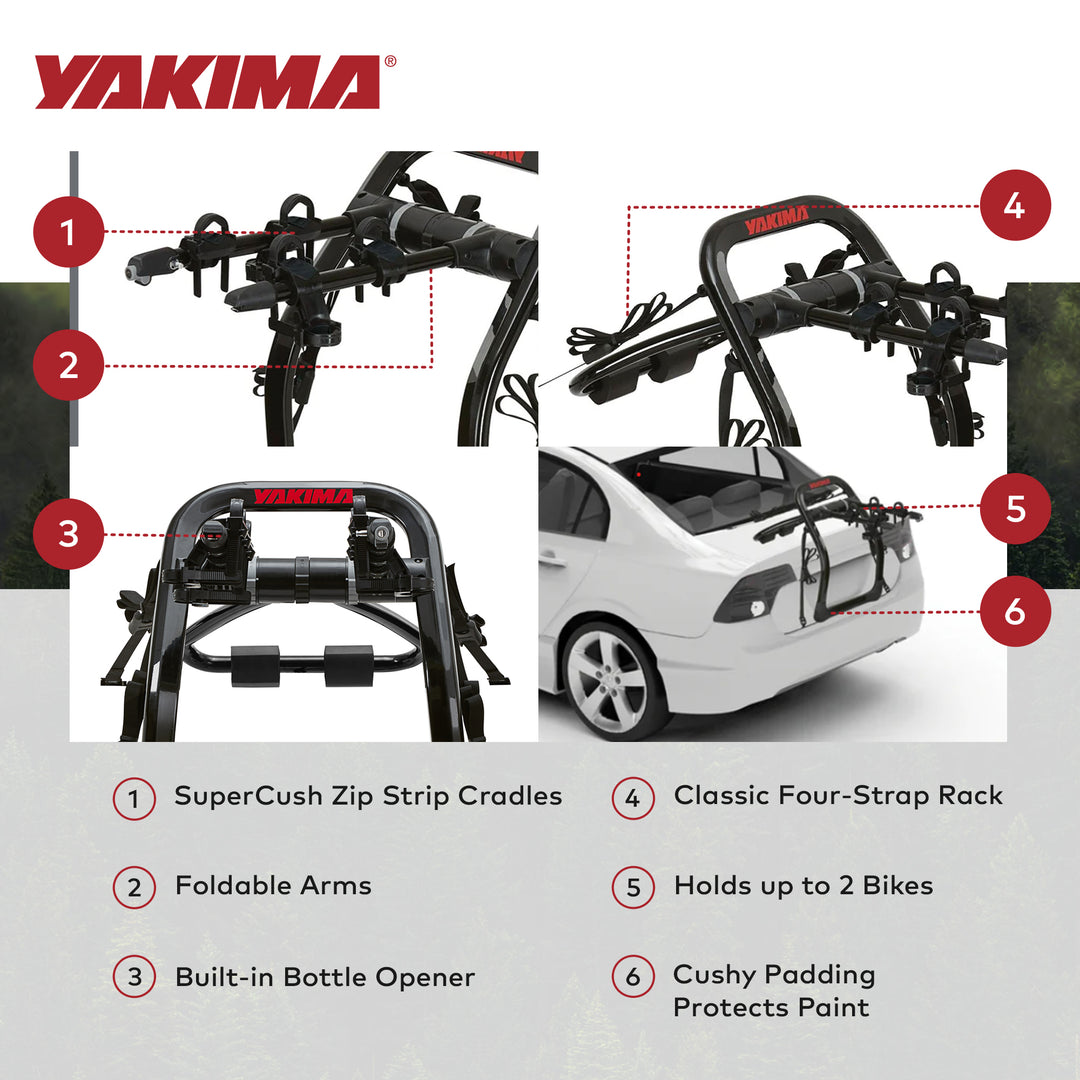 YAKIMA®

1

2

YAKIMA

4

3

YAKIMA

5

6

1 SuperCush Zip Strip Cradles

2 Foldable Arms

3 Built-in Bottle Opener

4 Classic Four-Strap Rack

5 Holds up to 2 Bikes

6 Cushy Padding Protects Paint