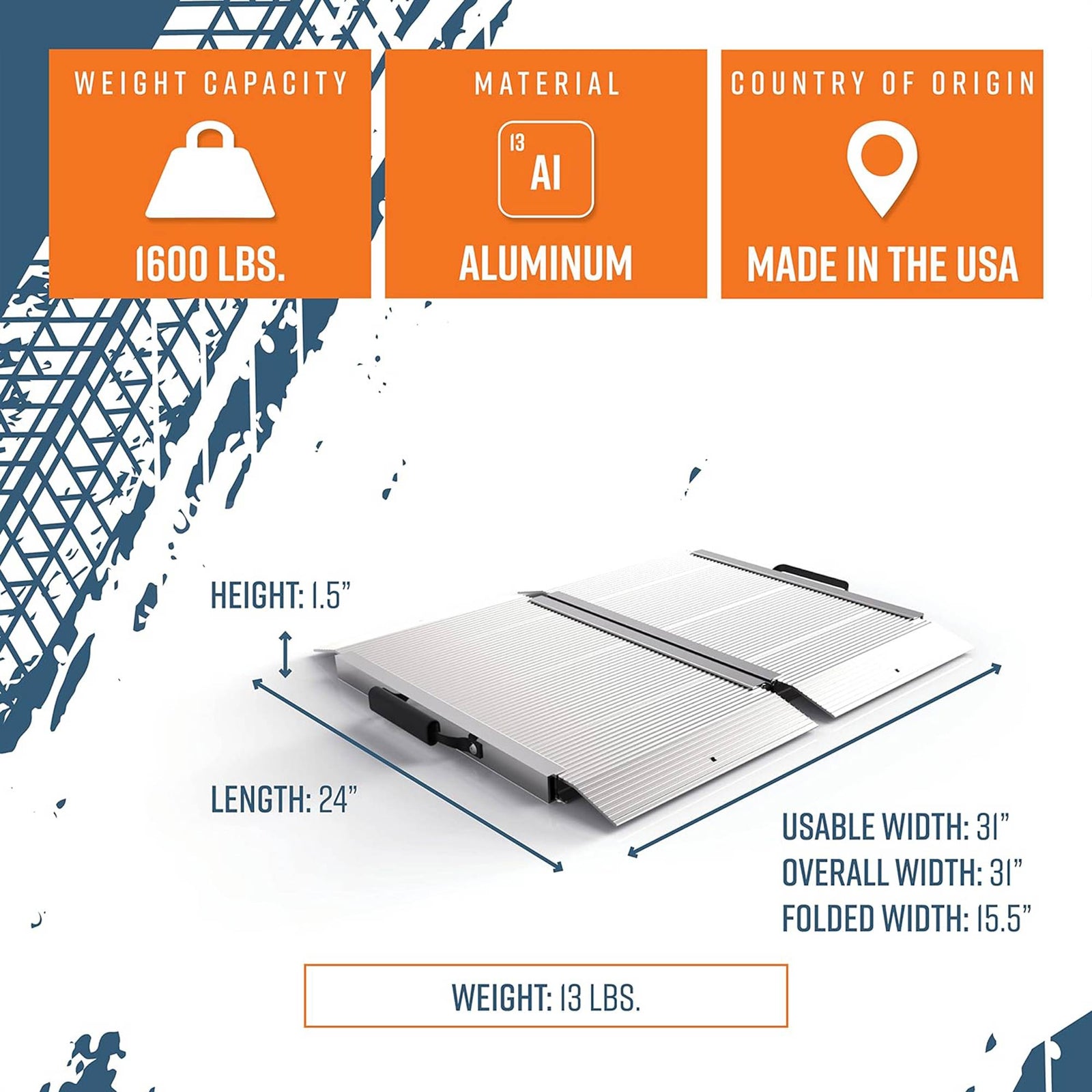 WEIGHT CAPACITY

1600 LBS.

MATERIAL

13
Al

ALUMINUM

COUNTRY OF ORIGIN

MADE IN THE USA

HEIGHT: 1.5”

LENGTH: 24”

USABLE WIDTH: 31”
OVERALL WIDTH: 31”
FOLDED WIDTH: 15.5”

WEIGHT: 13 LBS.