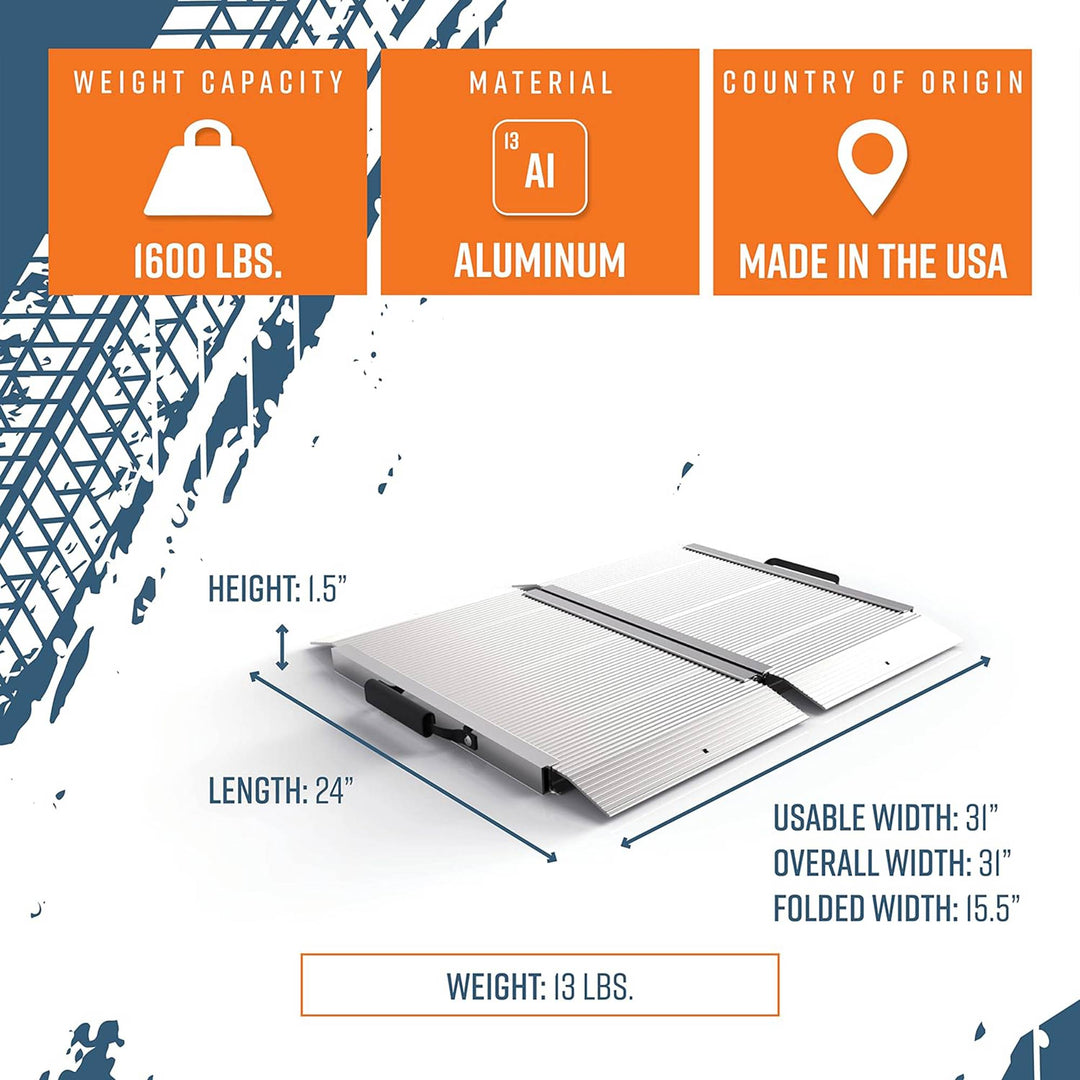 WEIGHT CAPACITY

1600 LBS.

MATERIAL

13
Al

ALUMINUM

COUNTRY OF ORIGIN

MADE IN THE USA

HEIGHT: 1.5"

LENGTH: 24"

USABLE WIDTH: 31"
OVERALL WIDTH: 31"
FOLDED WIDTH: 15.5"

WEIGHT: 13 LBS.