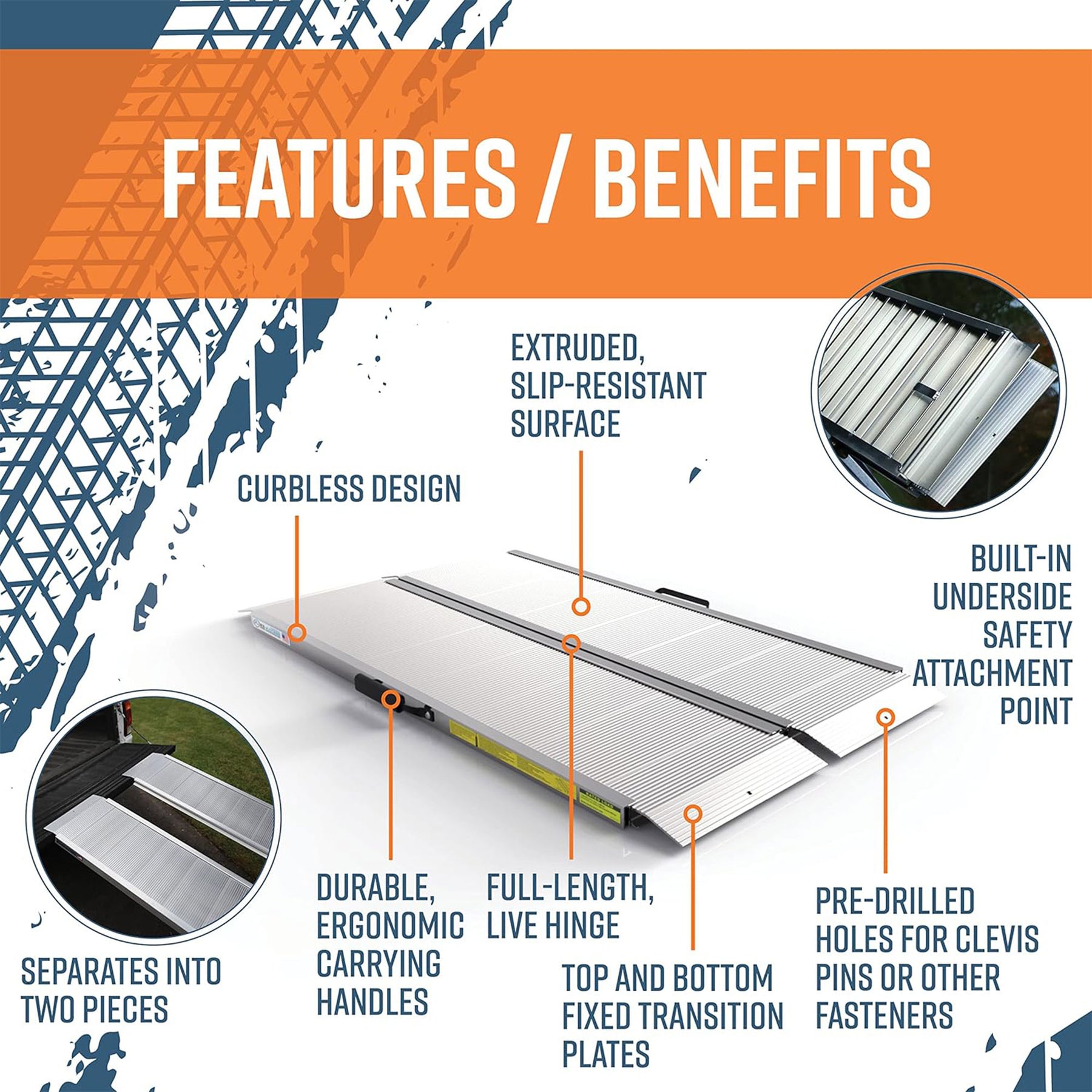 FEATURES / BENEFITS

EXTRUDED, SLIP-RESISTANT SURFACE

CURBLESS DESIGN

BUILT-IN UNDERSIDE SAFETY ATTACHMENT POINT

SEPARATES INTO TWO PIECES

DURABLE, ERGONOMIC CARRYING HANDLES

FULL-LENGTH, LIVE HINGE

TOP AND BOTTOM FIXED TRANSITION PLATES

PRE-DRILLED HOLES FOR CLEVIS PINS OR OTHER FASTENERS