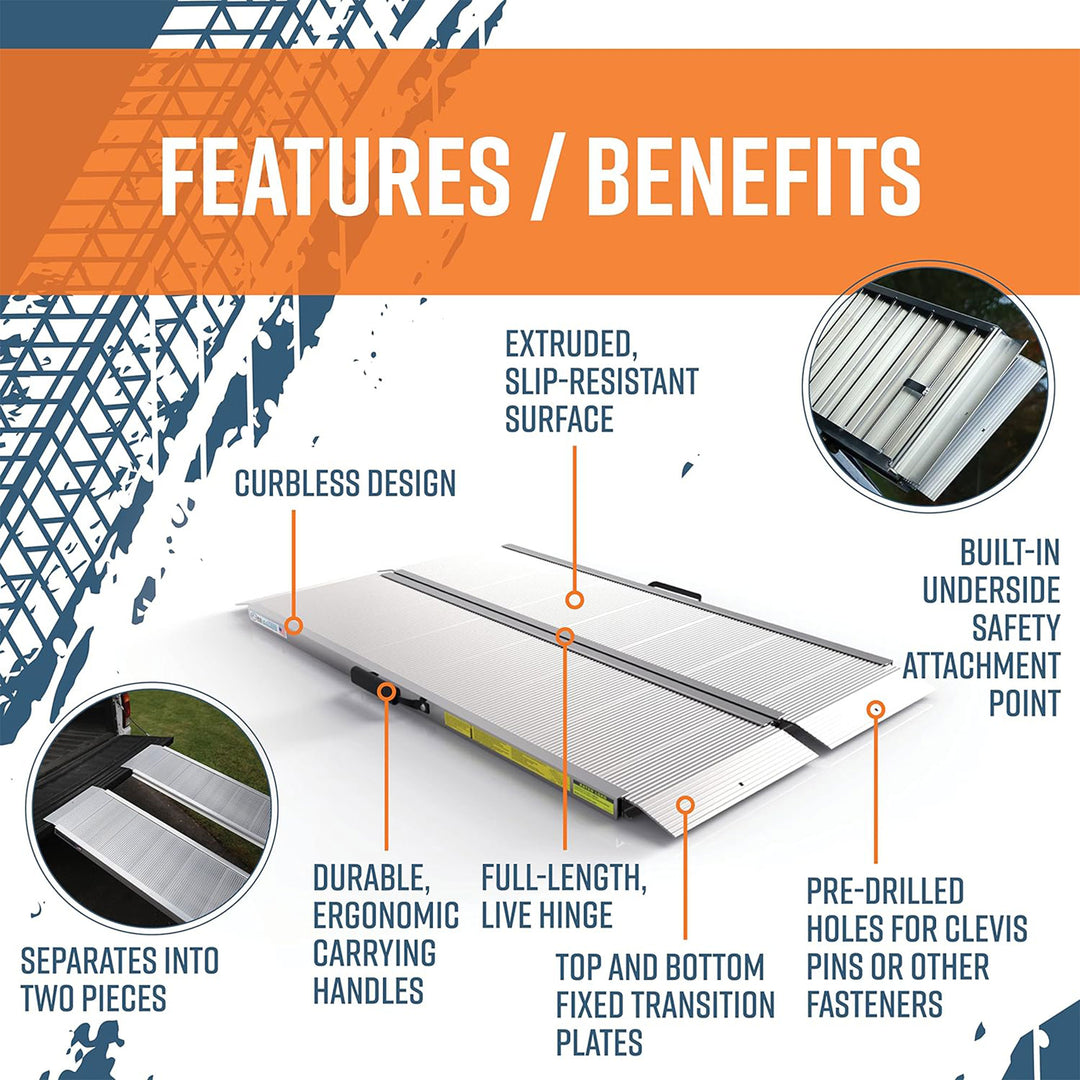 FEATURES / BENEFITS

EXTRUDED, SLIP-RESISTANT SURFACE

CURBLESS DESIGN

BUILT-IN UNDERSIDE SAFETY ATTACHMENT POINT

SEPARATES INTO TWO PIECES

DURABLE, ERGONOMIC CARRYING HANDLES

FULL-LENGTH, LIVE HINGE

TOP AND BOTTOM FIXED TRANSITION PLATES

PRE-DRILLED HOLES FOR CLEVIS PINS OR OTHER FASTENERS