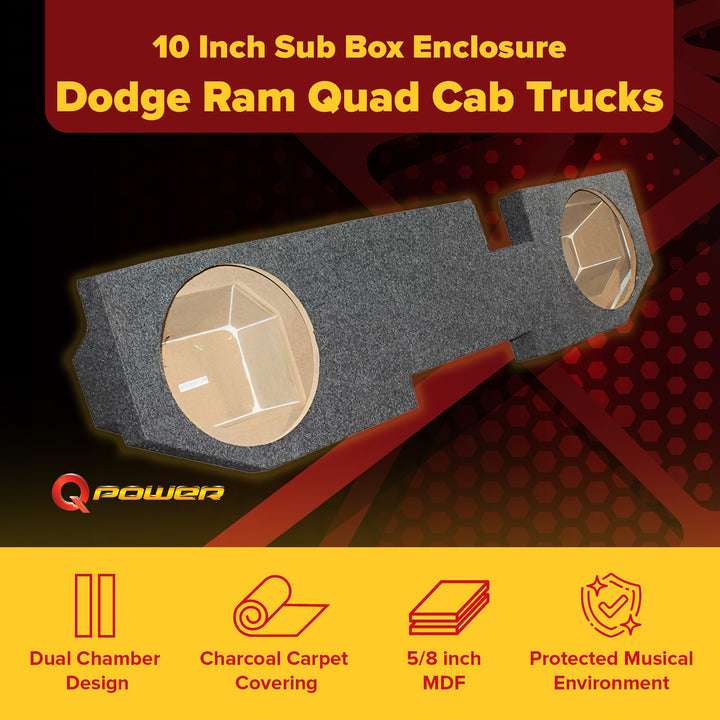 10 Inch Sub Box Enclosure
Dodge Ram Quad Cab Trucks

Q POWER

Dual Chamber Design

Charcoal Carpet Covering

5/8 inch MDF

Protected Musical Environment