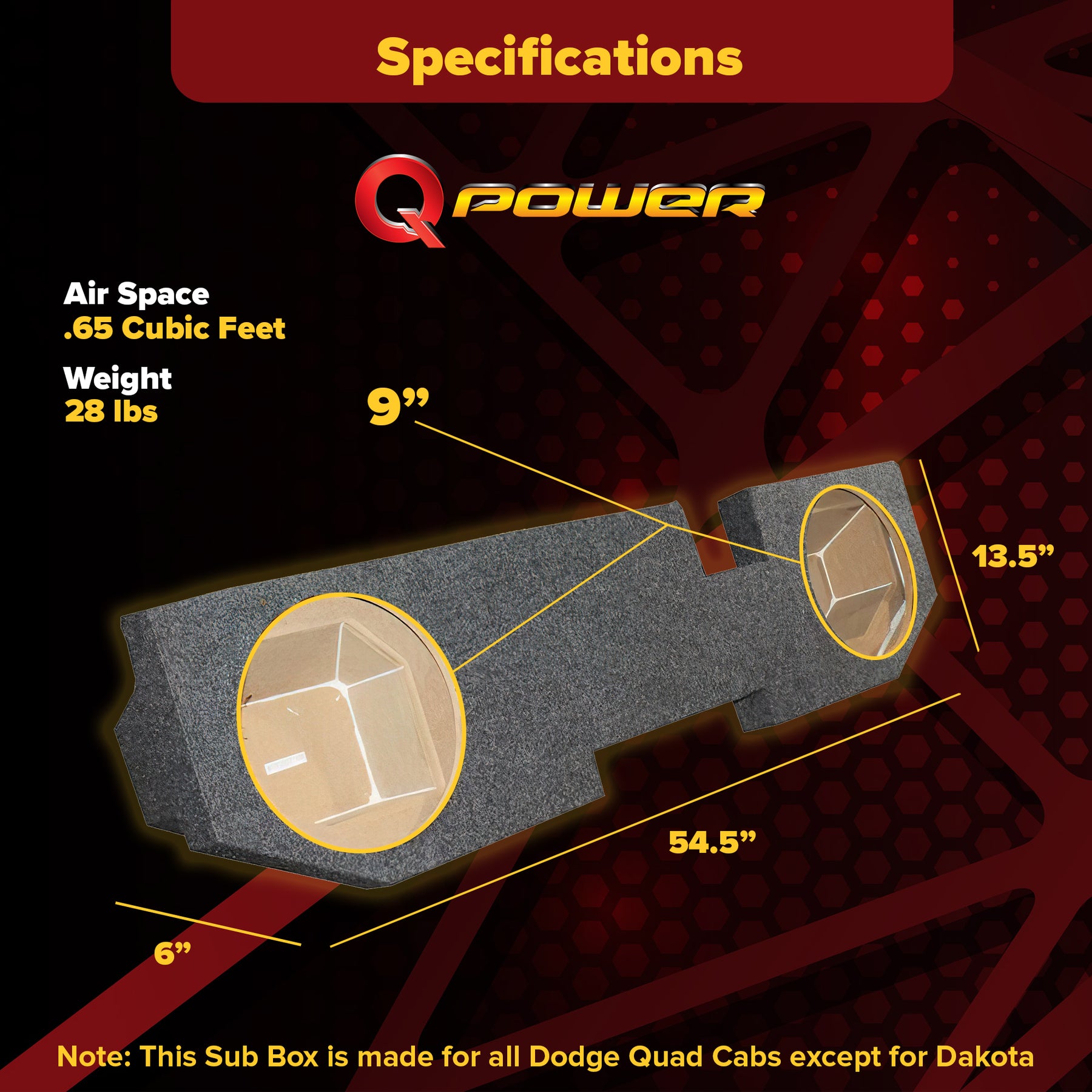 Specifications

Q POWER

Air Space
.65 Cubic Feet

Weight
28 lbs

9”

13.5”

54.5”

6”

Note: This Sub Box is made for all Dodge Quad Cabs except for Dakota