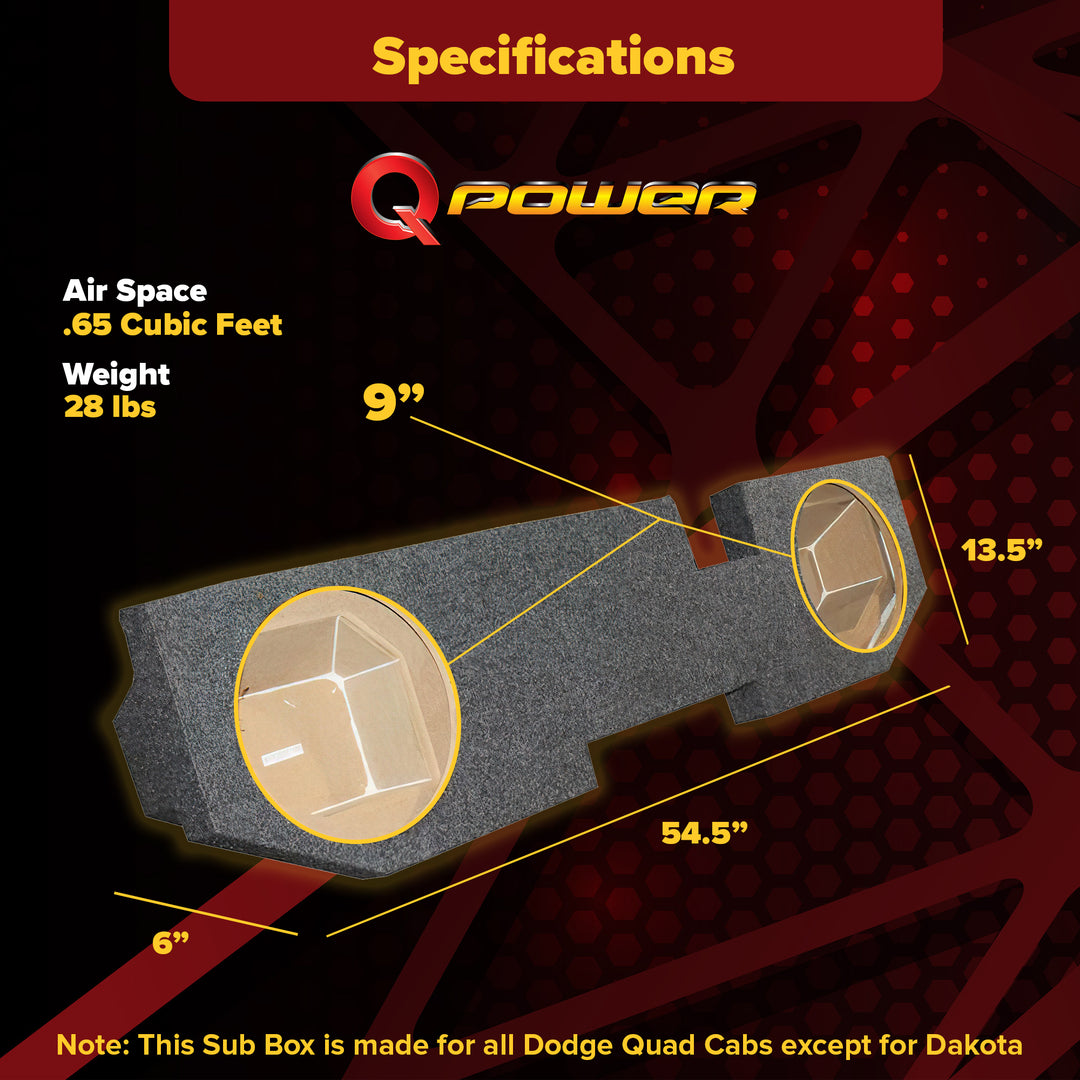 Specifications

Q POWER

Air Space
.65 Cubic Feet

Weight
28 lbs

9”

13.5”

54.5”

6”

Note: This Sub Box is made for all Dodge Quad Cabs except for Dakota