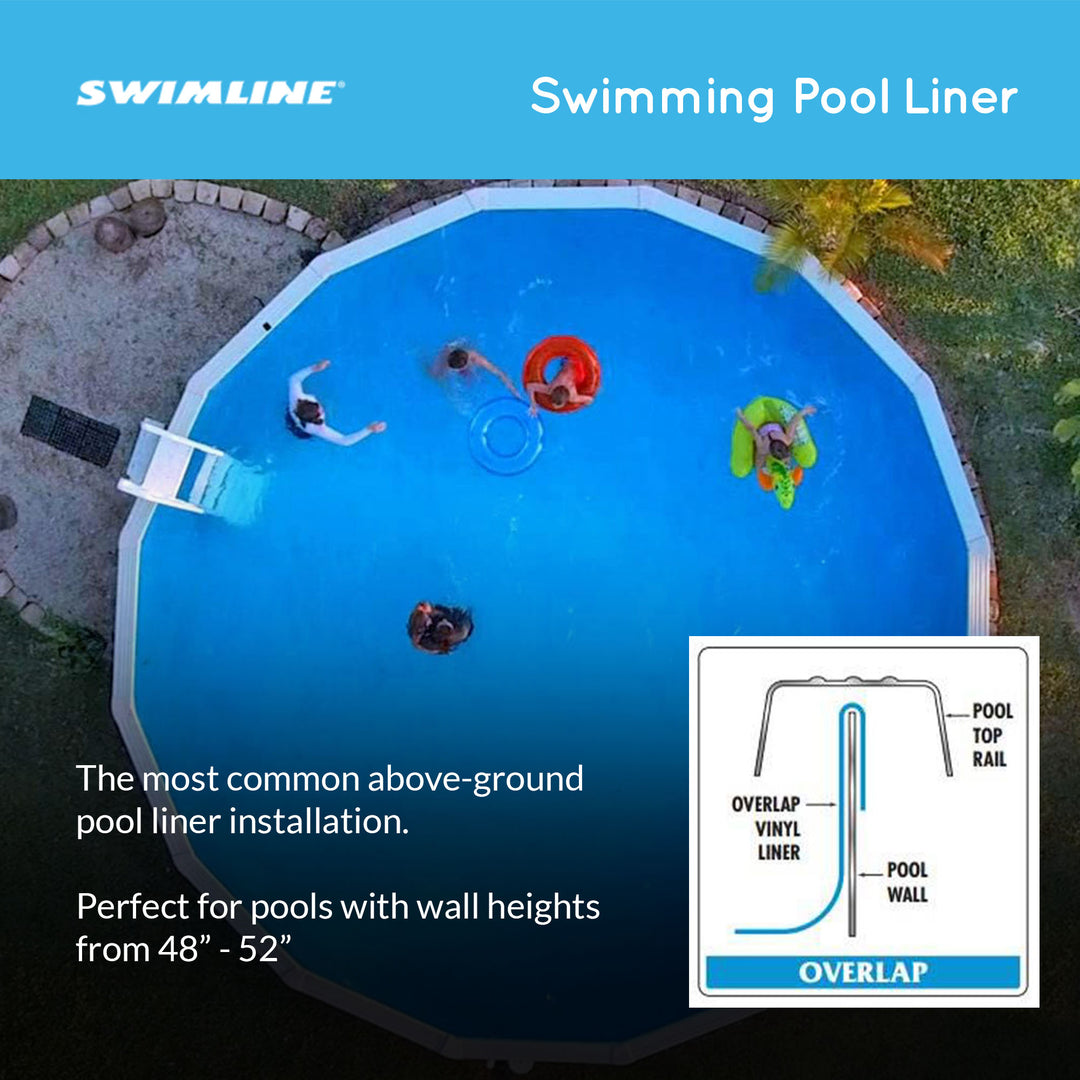 SWIMLINE®

Swimming Pool Liner

The most common above-ground pool liner installation.

Perfect for pools with wall heights from 48” - 52”

POOL TOP RAIL

OVERLAP VINYL LINER

POOL WALL

OVERLAP