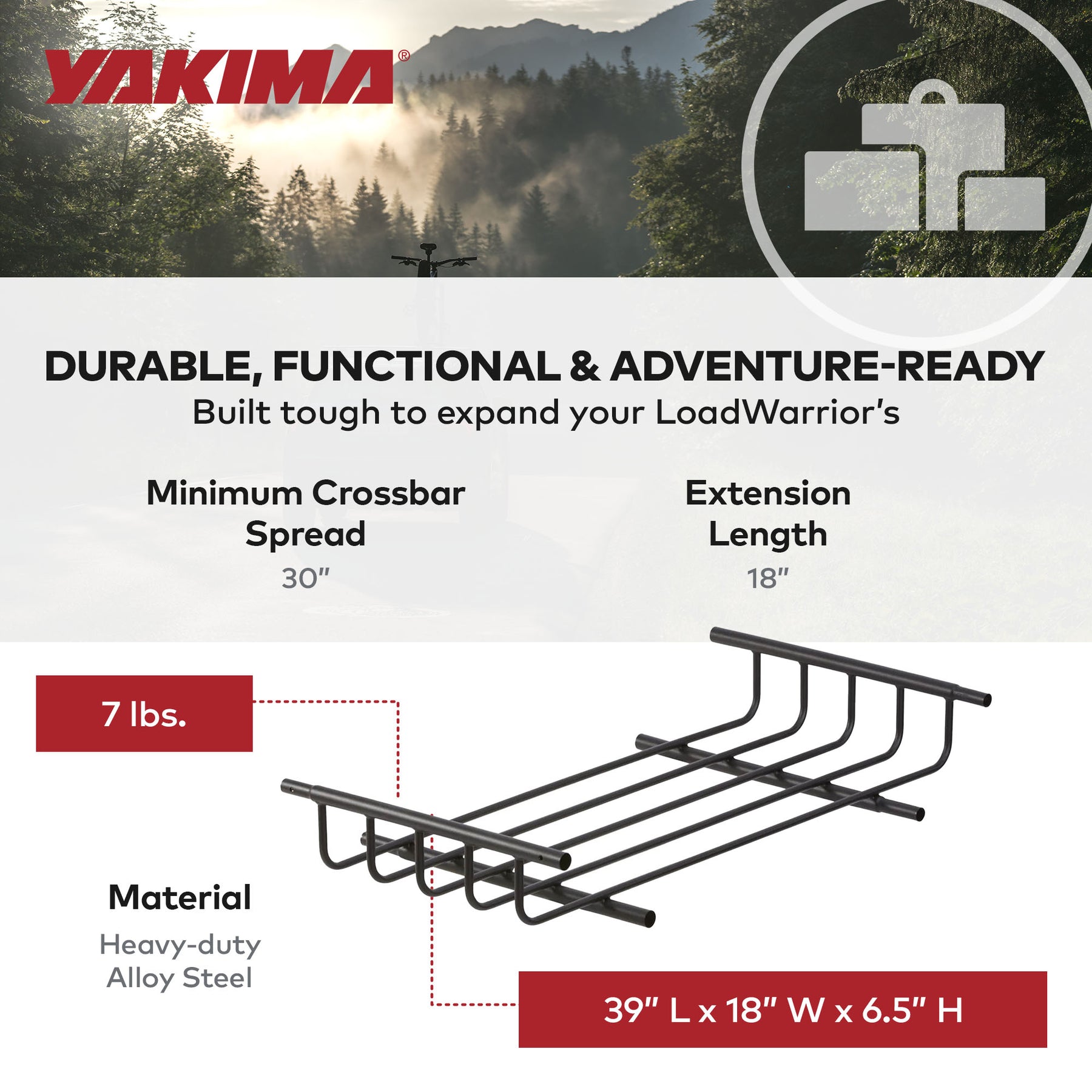 YAKIMA®

DURABLE, FUNCTIONAL & ADVENTURE-READY

Built tough to expand your LoadWarrior's

Minimum Crossbar Spread

30"

Extension Length

18"

7 lbs.

Material

Heavy-duty Alloy Steel

39" L x 18" W x 6.5" H