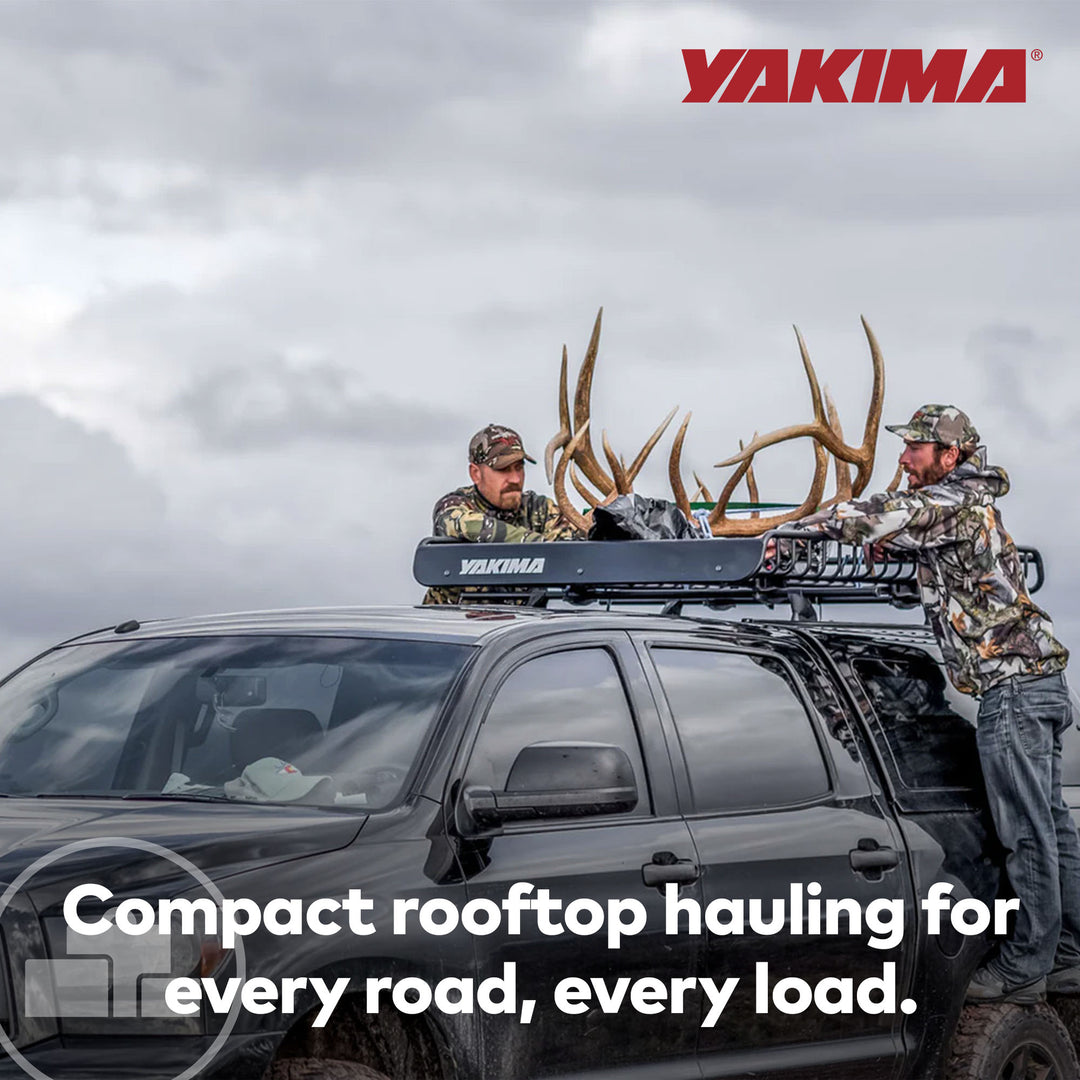 YAKIMA®

YAKIMA

Compact rooftop hauling for every road, every load.