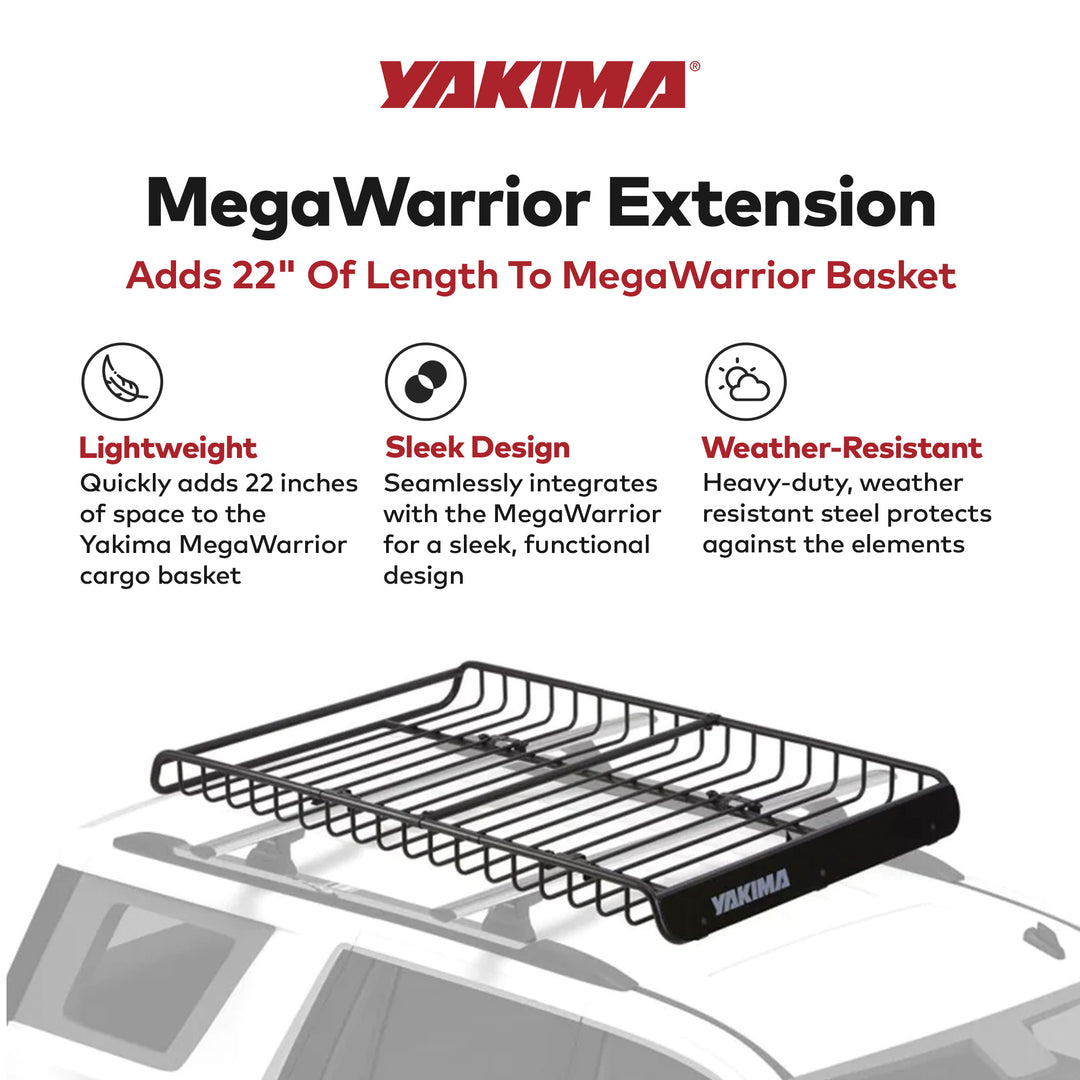 YAKIMA®

MegaWarrior Extension

Adds 22" Of Length To MegaWarrior Basket

Lightweight
Quickly adds 22 inches of space to the Yakima MegaWarrior cargo basket

Sleek Design
Seamlessly integrates with the MegaWarrior for a sleek, functional design

Weather-Resistant
Heavy-duty, weather resistant steel protects against the elements

YAKIMA