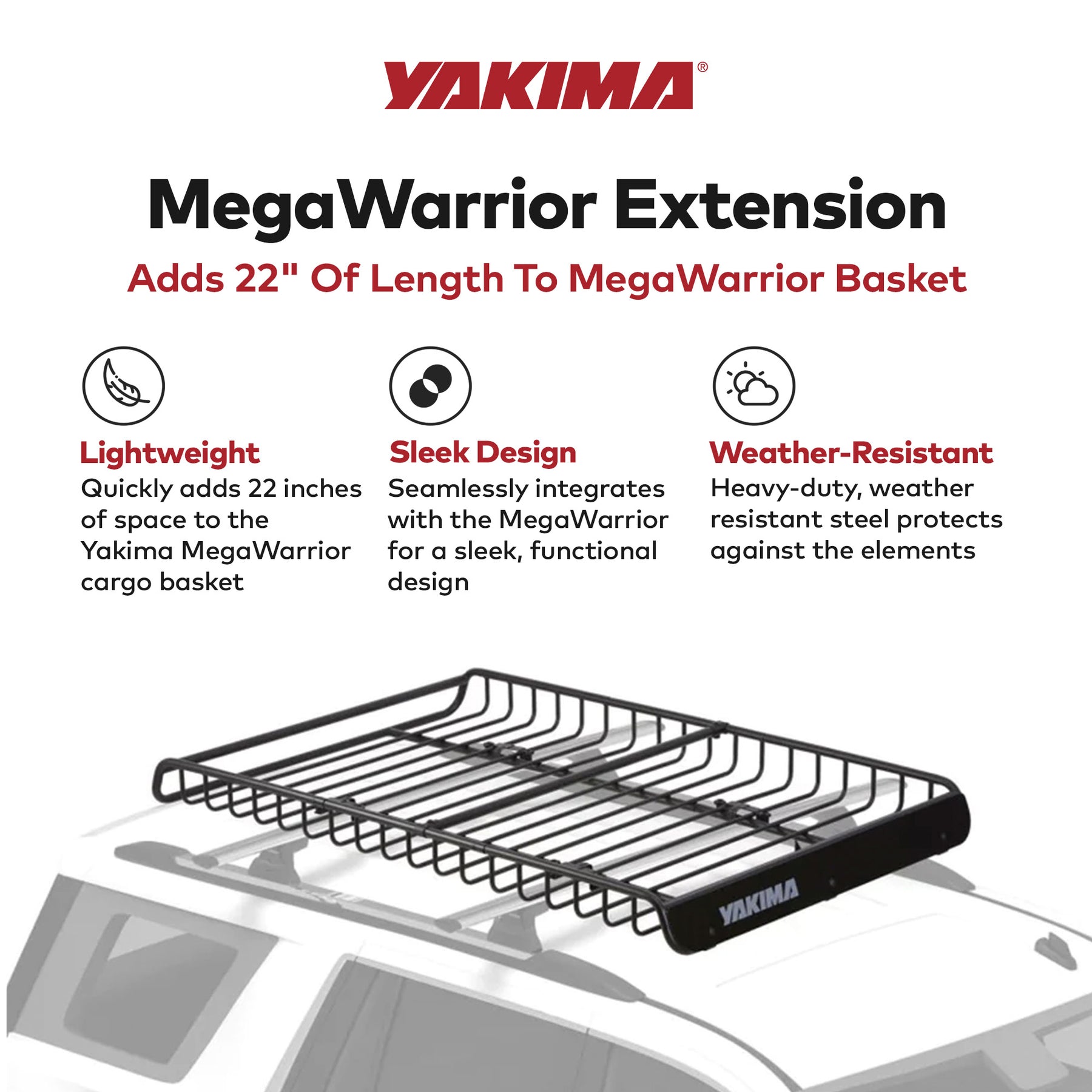 YAKIMA®

MegaWarrior Extension

Adds 22" Of Length To MegaWarrior Basket

Lightweight
Quickly adds 22 inches of space to the Yakima MegaWarrior cargo basket

Sleek Design
Seamlessly integrates with the MegaWarrior for a sleek, functional design

Weather-Resistant
Heavy-duty, weather resistant steel protects against the elements

YAKIMA