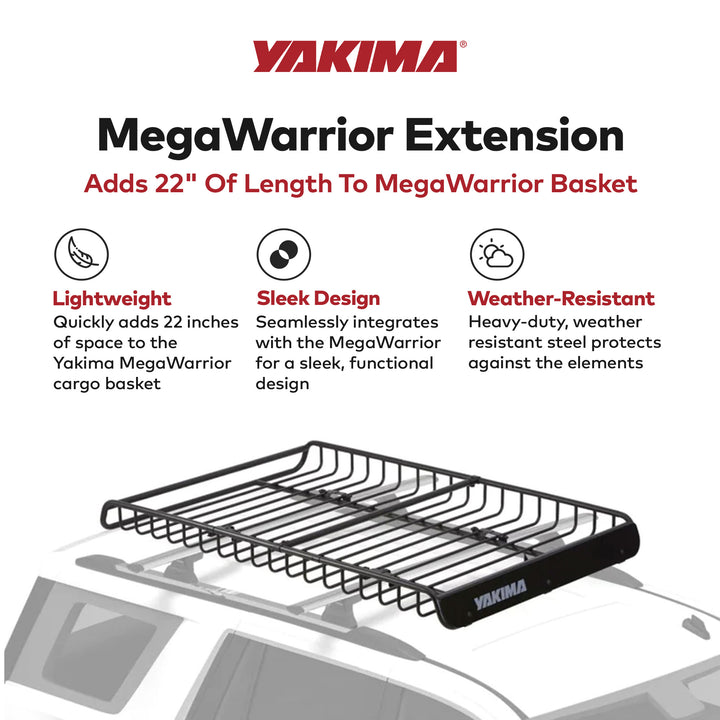 YAKIMA®

MegaWarrior Extension

Adds 22" Of Length To MegaWarrior Basket

Lightweight
Quickly adds 22 inches of space to the Yakima MegaWarrior cargo basket

Sleek Design
Seamlessly integrates with the MegaWarrior for a sleek, functional design

Weather-Resistant
Heavy-duty, weather resistant steel protects against the elements

YAKIMA