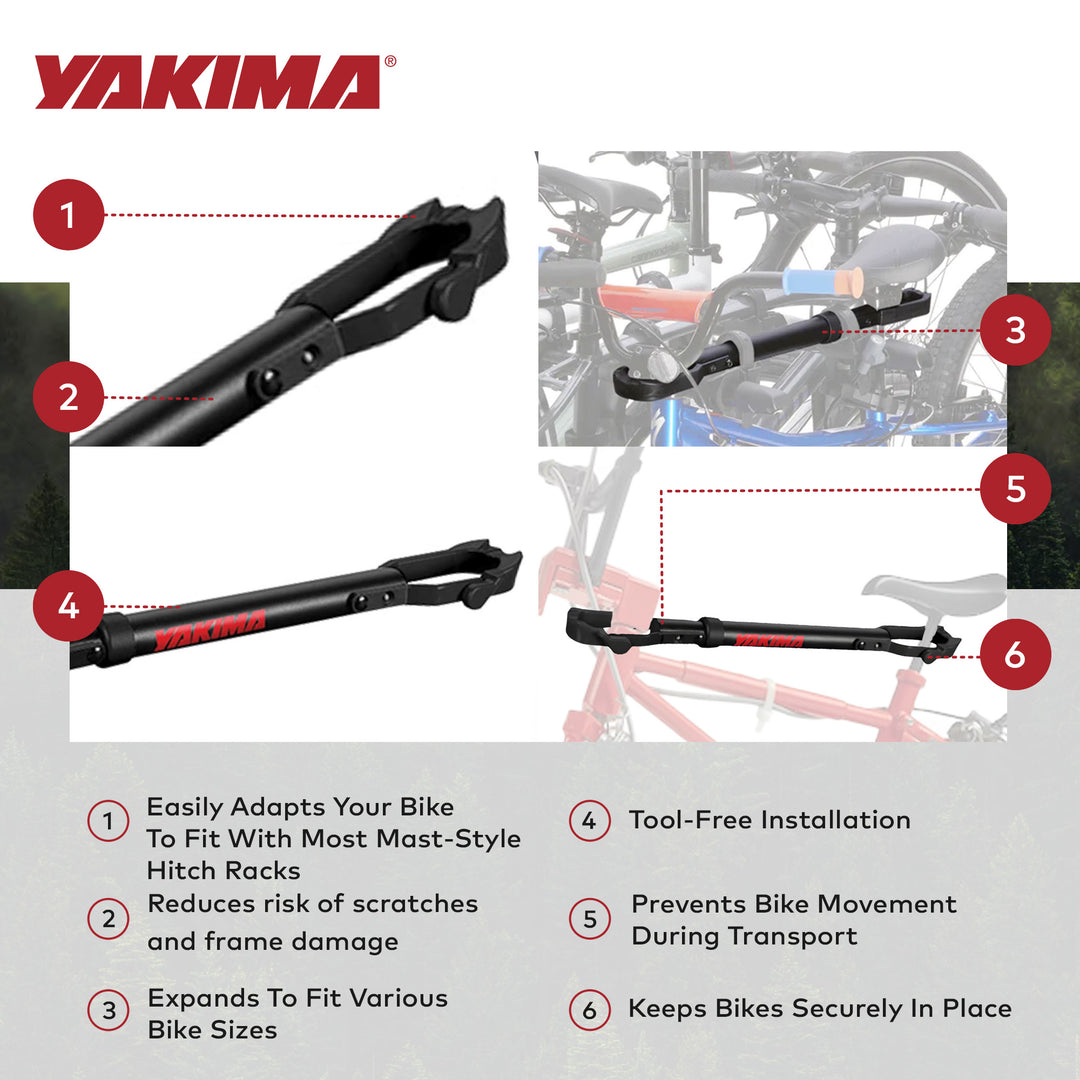 YAKIMA®

1

2

3

4

YAKIMA

5

YAKIMA

6

1 Easily Adapts Your Bike To Fit With Most Mast-Style Hitch Racks

2 Reduces risk of scratches and frame damage

3 Expands To Fit Various Bike Sizes

4 Tool-Free Installation

5 Prevents Bike Movement During Transport

6 Keeps Bikes Securely In Place