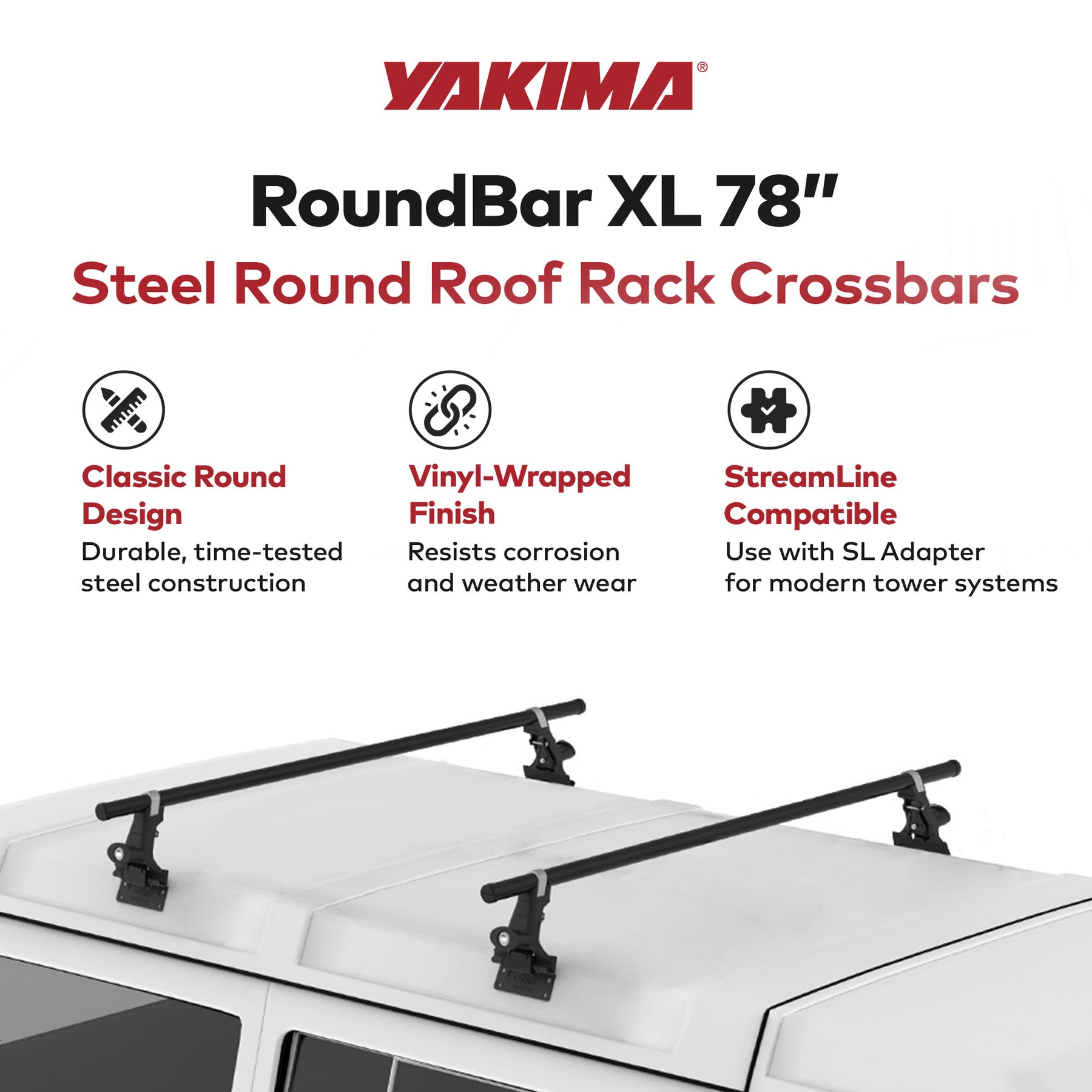 YAKIMA®

RoundBar XL 78"

Steel Round Roof Rack Crossbars

Classic Round Design
Durable, time-tested steel construction

Vinyl-Wrapped Finish
Resists corrosion and weather wear

StreamLine Compatible
Use with SL Adapter for modern tower systems