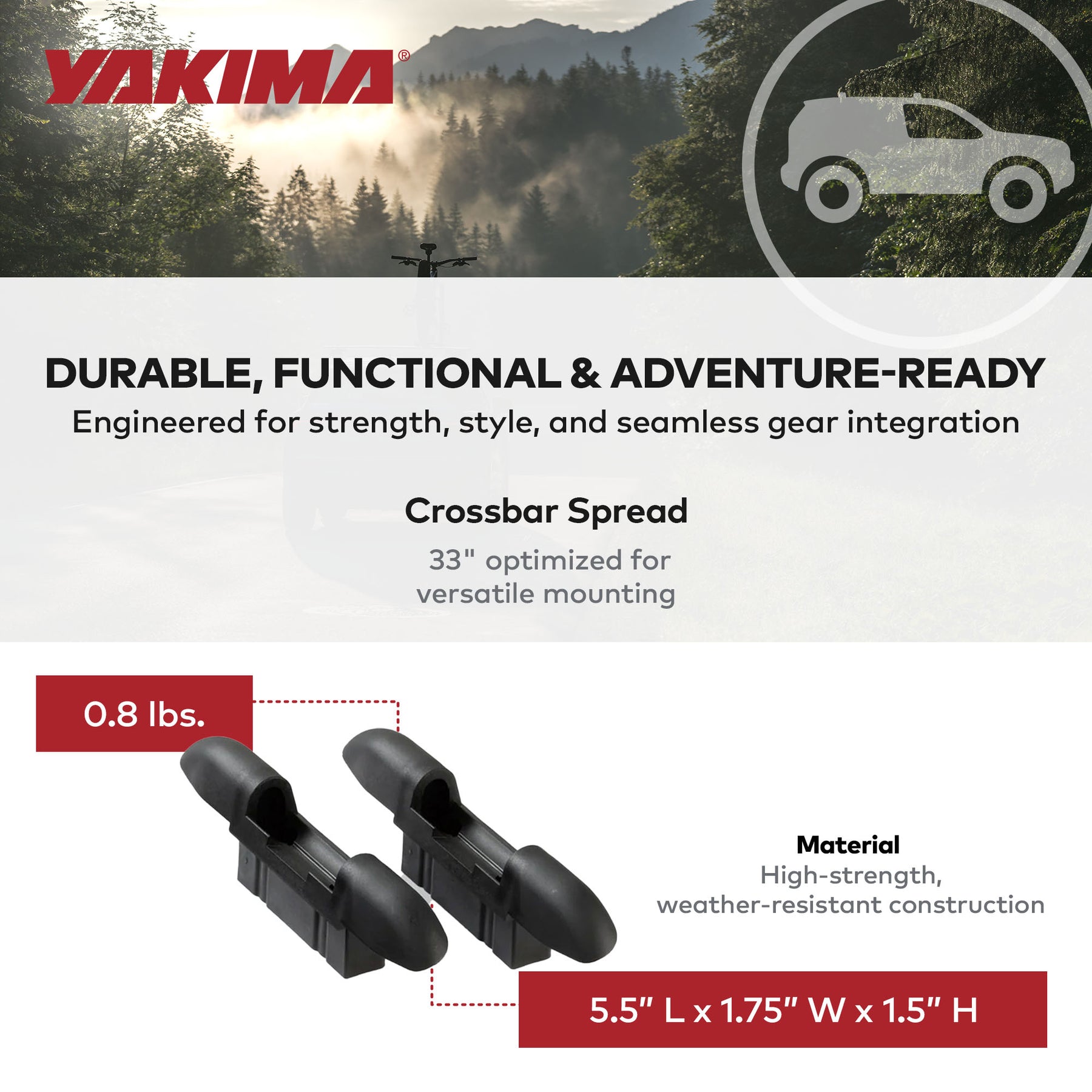 YAKIMA®

DURABLE, FUNCTIONAL & ADVENTURE-READY
Engineered for strength, style, and seamless gear integration

Crossbar Spread
33" optimized for versatile mounting

0.8 lbs.

Material
High-strength, weather-resistant construction

5.5" L x 1.75" W x 1.5" H