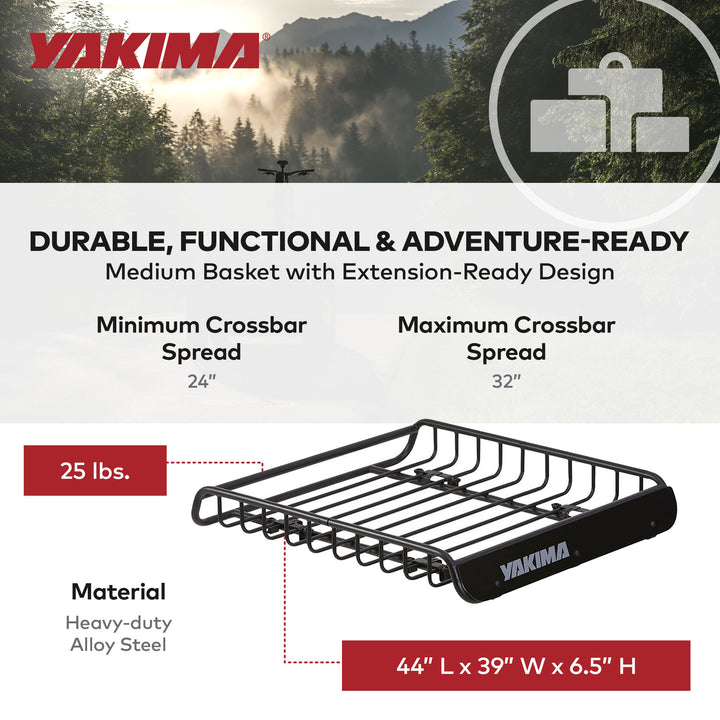 YAKIMA®

DURABLE, FUNCTIONAL & ADVENTURE-READY
Medium Basket with Extension-Ready Design

Minimum Crossbar Spread
24"

Maximum Crossbar Spread
32"

25 lbs.

YAKIMA

Material
Heavy-duty Alloy Steel

44" L x 39" W x 6.5" H