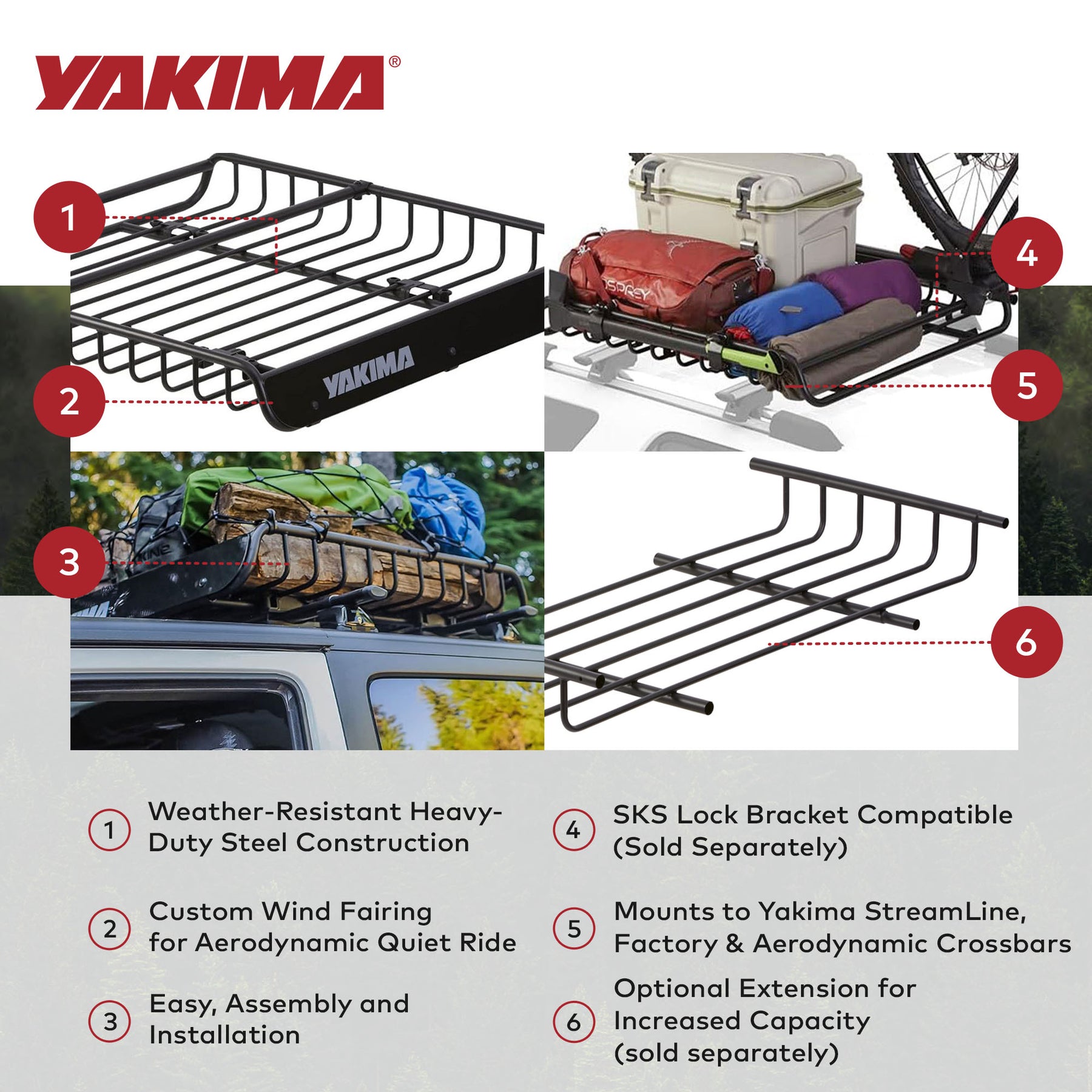 YAKIMA®

1

2

YAKIMA

4

OSPREY

5

3

6

1 Weather-Resistant Heavy-Duty Steel Construction

2 Custom Wind Fairing for Aerodynamic Quiet Ride

3 Easy, Assembly and Installation

4 SKS Lock Bracket Compatible (Sold Separately)

5 Mounts to Yakima StreamLine, Factory & Aerodynamic Crossbars

6 Optional Extension for Increased Capacity (sold separately)