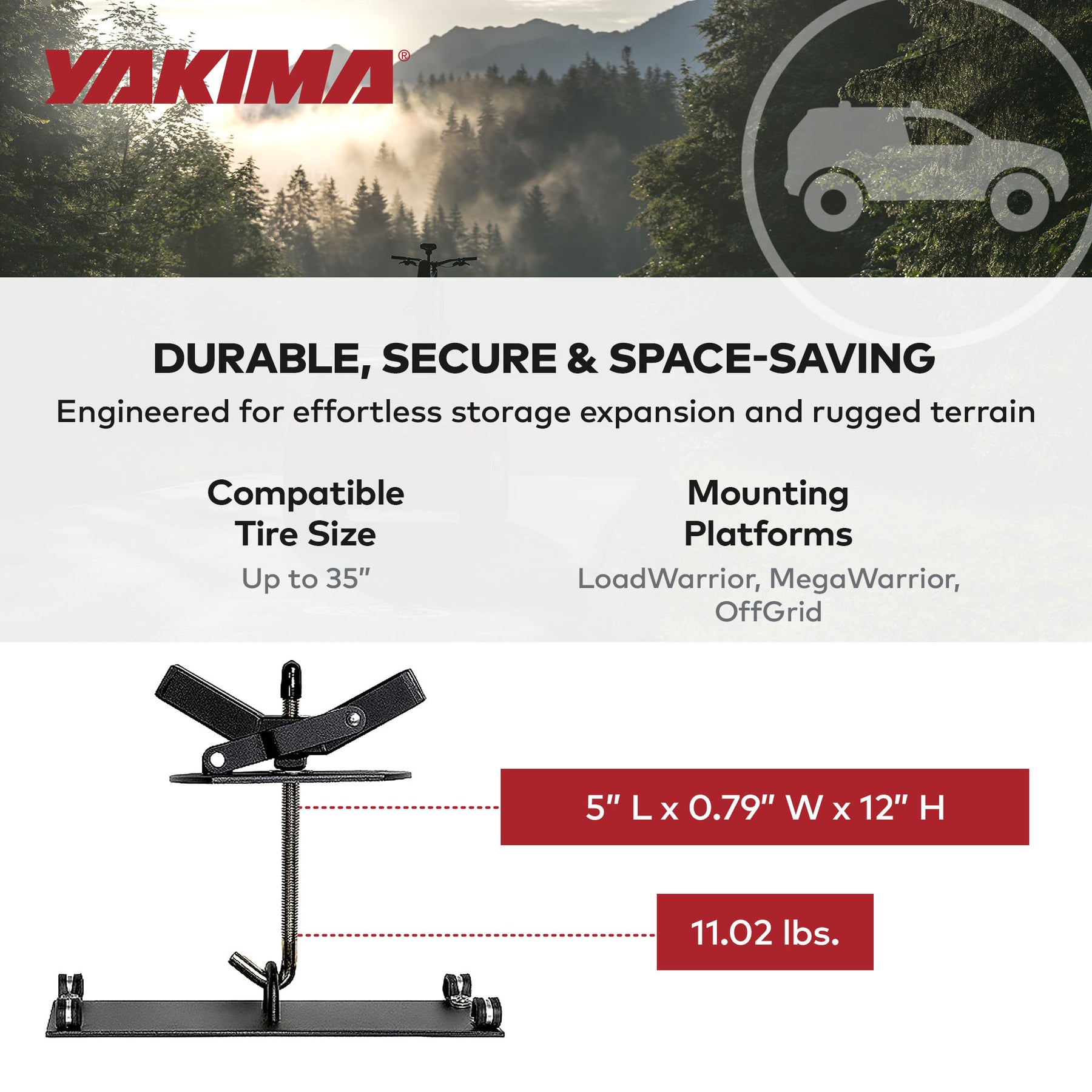 YAKIMA®

DURABLE, SECURE & SPACE-SAVING

Engineered for effortless storage expansion and rugged terrain

Compatible Tire Size

Up to 35"

Mounting Platforms

LoadWarrior, MegaWarrior, OffGrid

5" L x 0.79" W x 12" H

11.02 lbs.