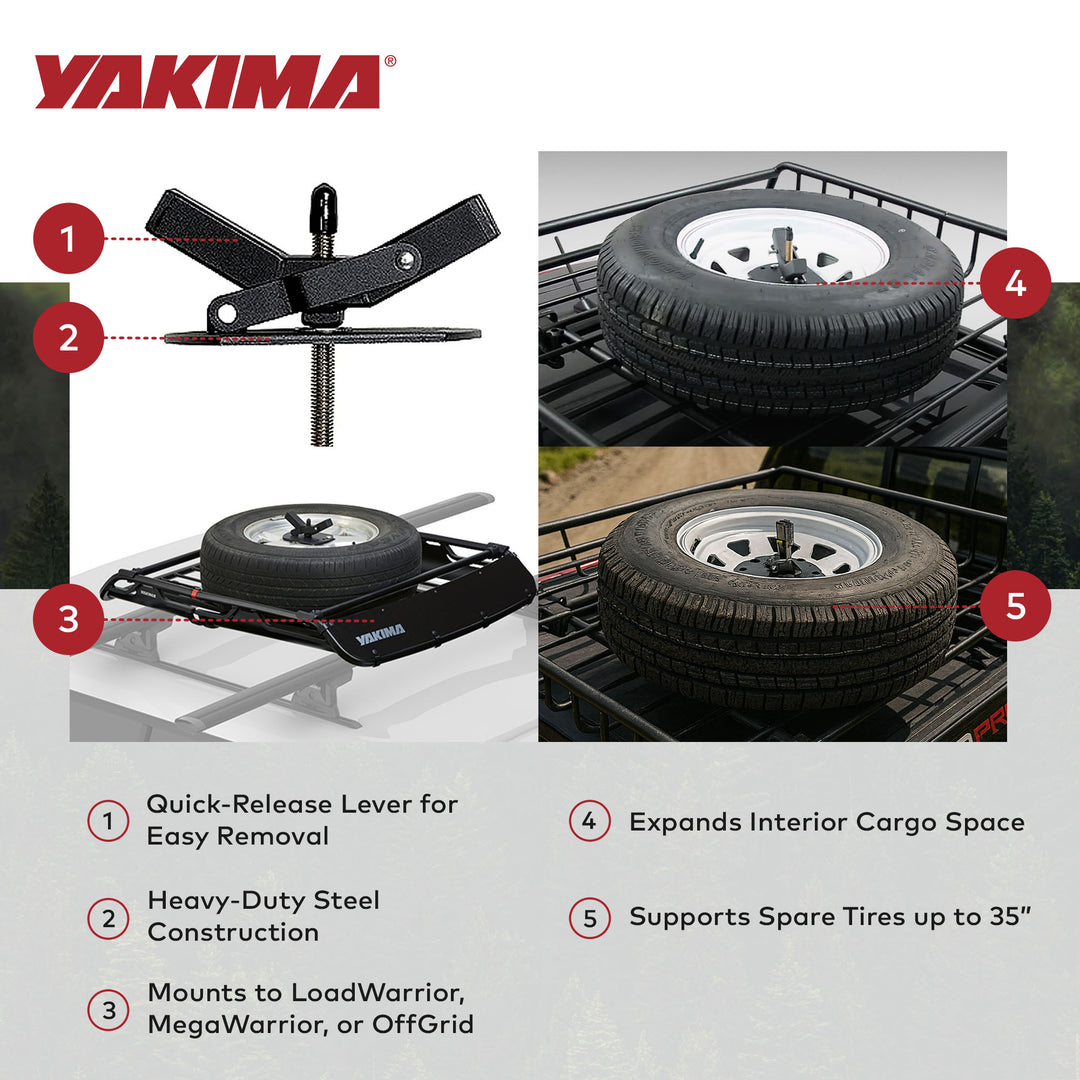 YAKIMA®

1

2

3

YAKIMA

4

5

1 Quick-Release Lever for Easy Removal

2 Heavy-Duty Steel Construction

3 Mounts to LoadWarrior, MegaWarrior, or OffGrid

4 Expands Interior Cargo Space

5 Supports Spare Tires up to 35"