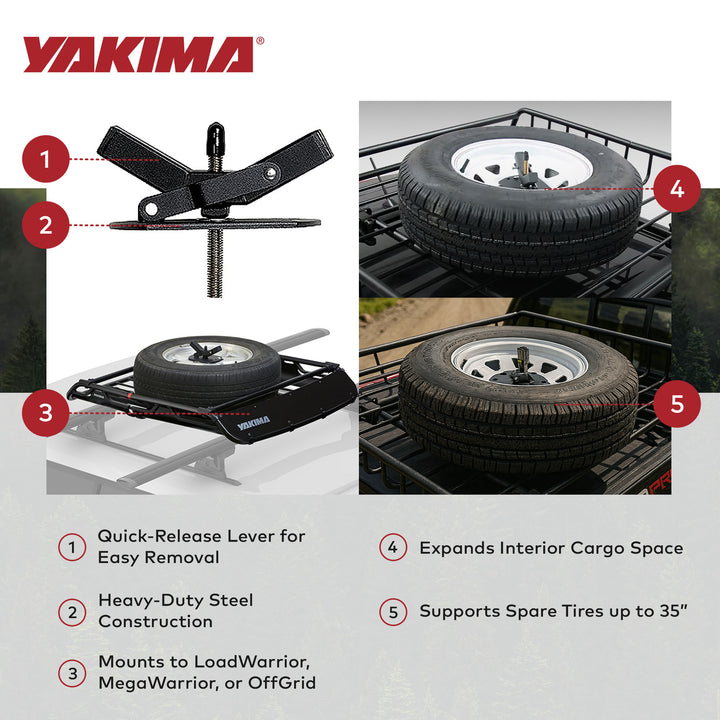 YAKIMA®

1

2

3

YAKIMA

4

5

1 Quick-Release Lever for Easy Removal

2 Heavy-Duty Steel Construction

3 Mounts to LoadWarrior, MegaWarrior, or OffGrid

4 Expands Interior Cargo Space

5 Supports Spare Tires up to 35"