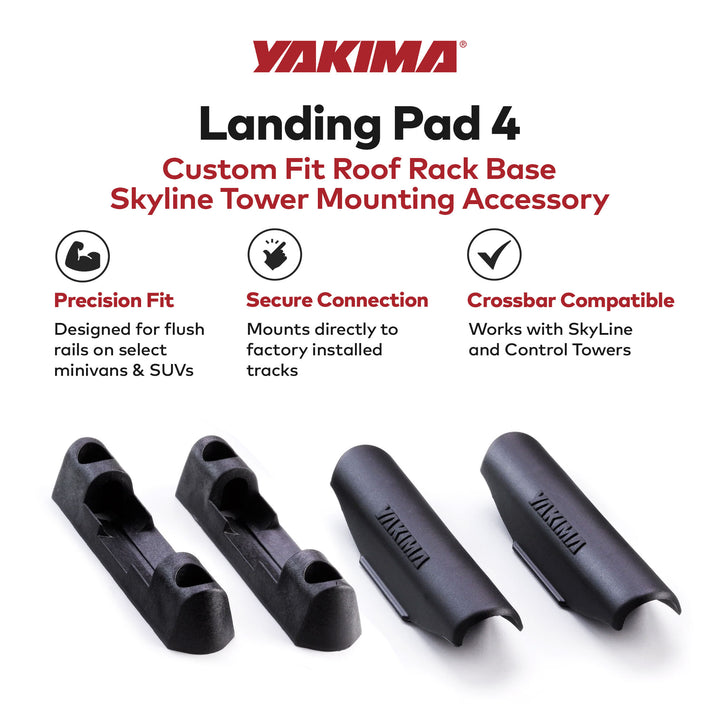 YAKIMA®

Landing Pad 4

Custom Fit Roof Rack Base
Skyline Tower Mounting Accessory

Precision Fit
Designed for flush rails on select minivans & SUVs

Secure Connection
Mounts directly to factory installed tracks

Crossbar Compatible
Works with SkyLine and Control Towers

YAKIMA

YAKIMA