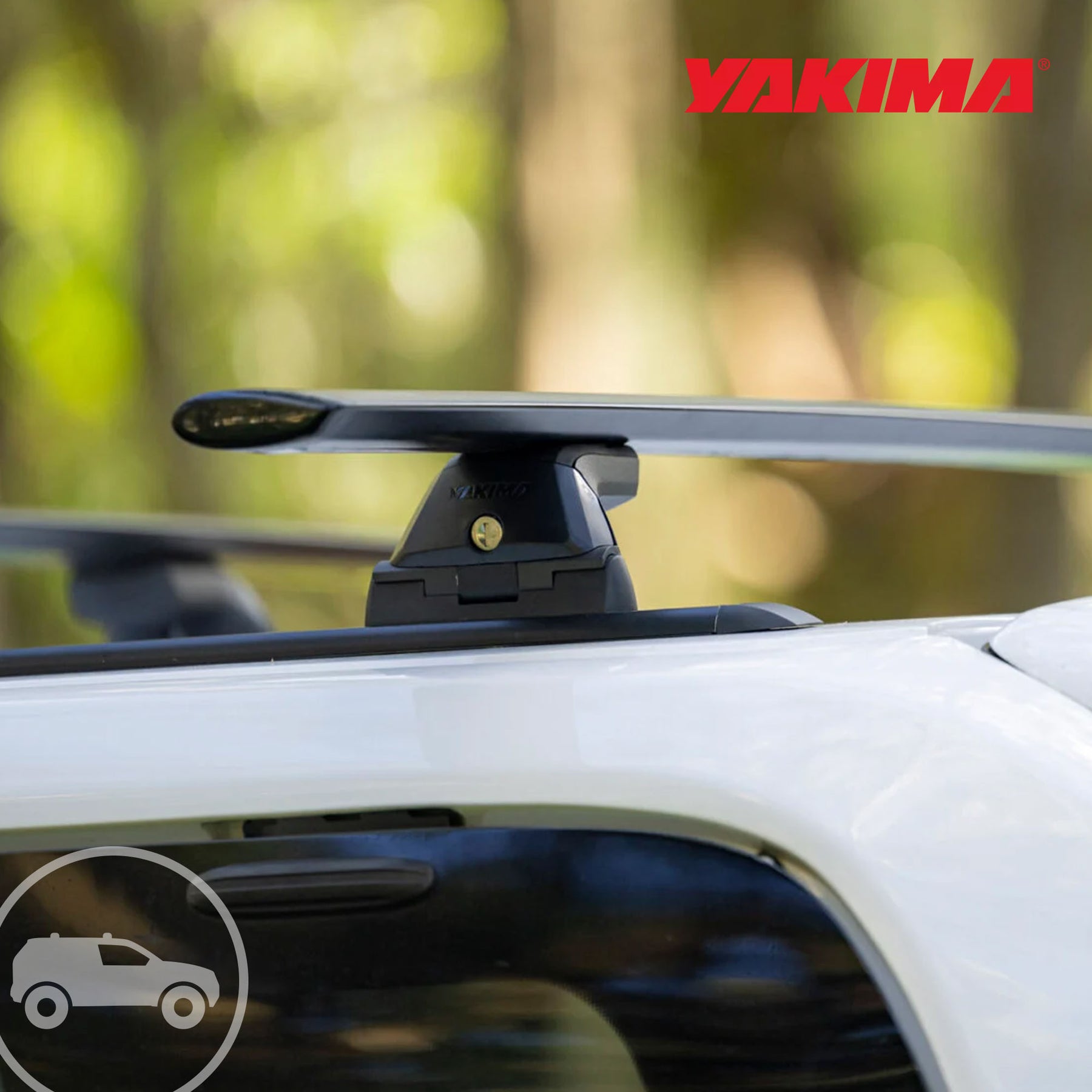 YAKIMA®

YAKIMA