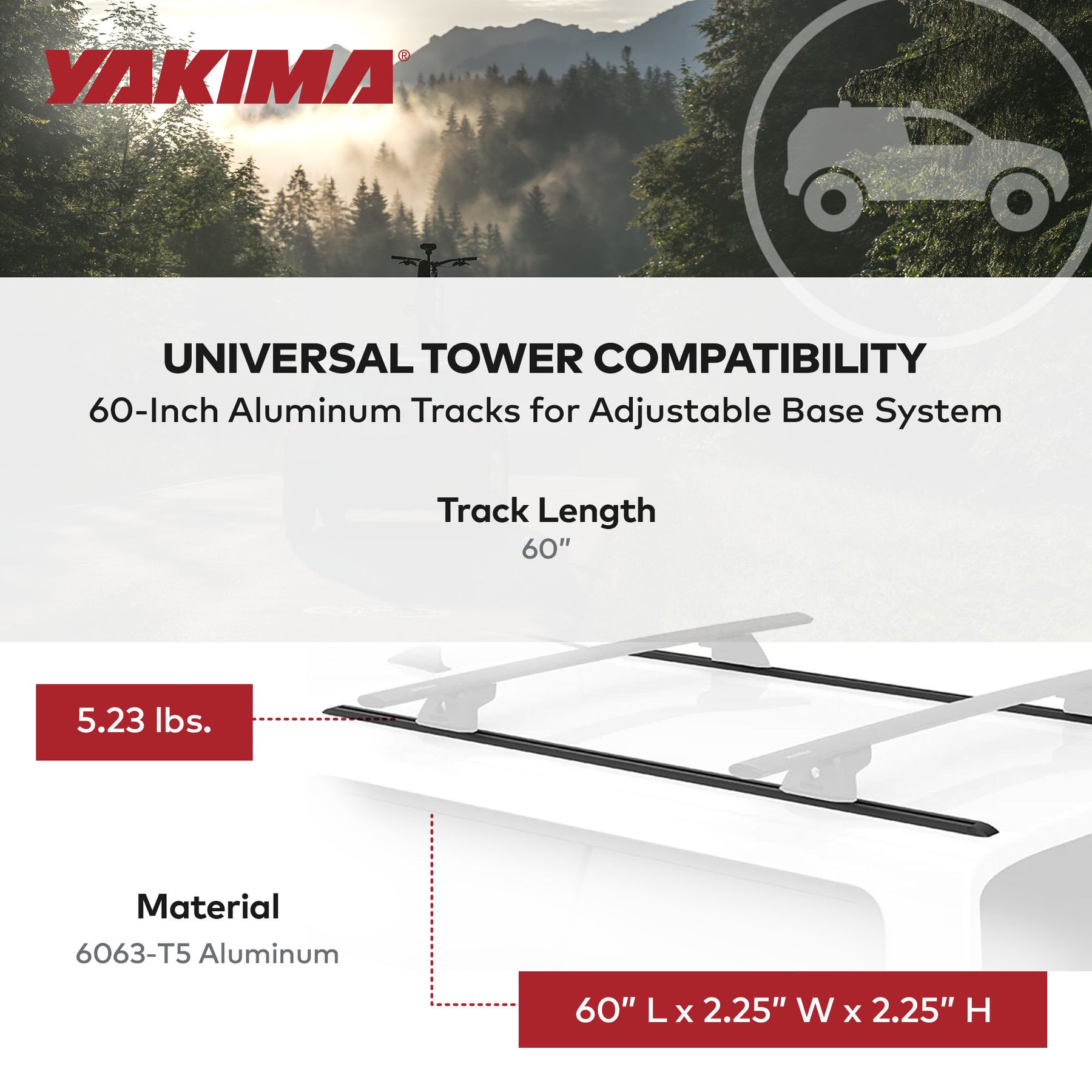 YAKIMA®

UNIVERSAL TOWER COMPATIBILITY
60-Inch Aluminum Tracks for Adjustable Base System

Track Length
60"

5.23 lbs.

Material
6063-T5 Aluminum

60" L x 2.25" W x 2.25" H