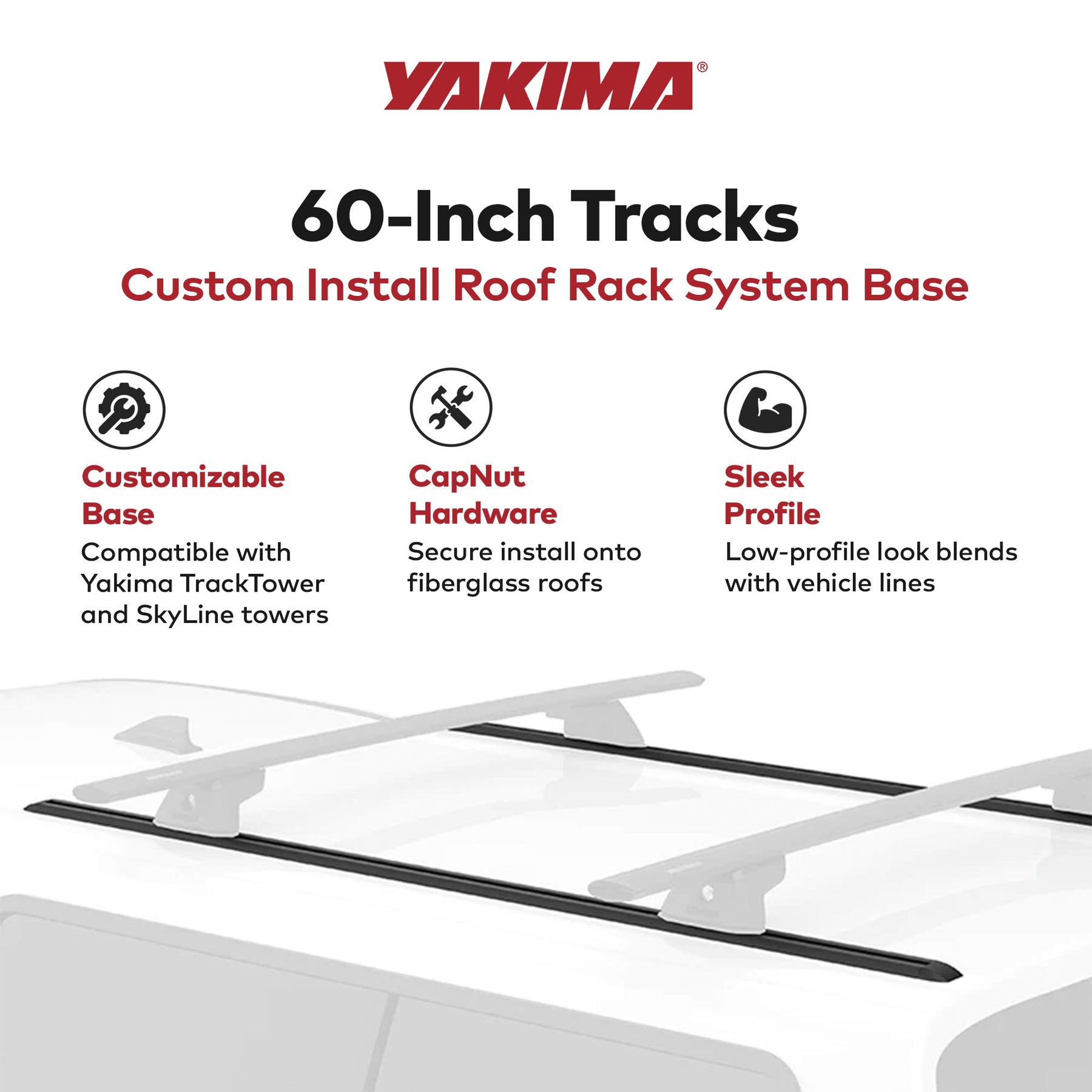 YAKIMA®

60-Inch Tracks

Custom Install Roof Rack System Base

Customizable Base

Compatible with Yakima TrackTower and SkyLine towers

CapNut Hardware

Secure install onto fiberglass roofs

Sleek Profile

Low-profile look blends with vehicle lines