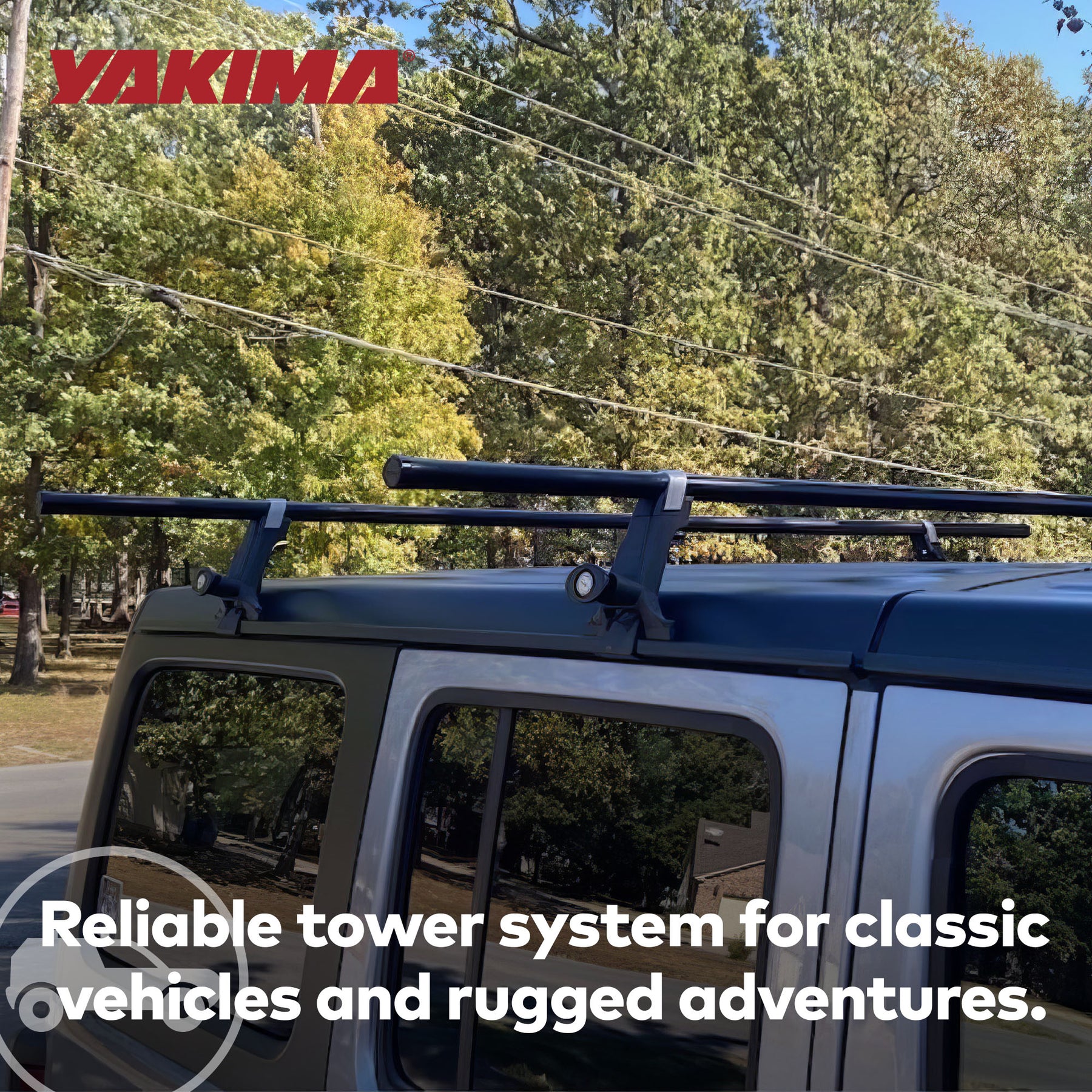 YAKIMA®

Reliable tower system for classic vehicles and rugged adventures.