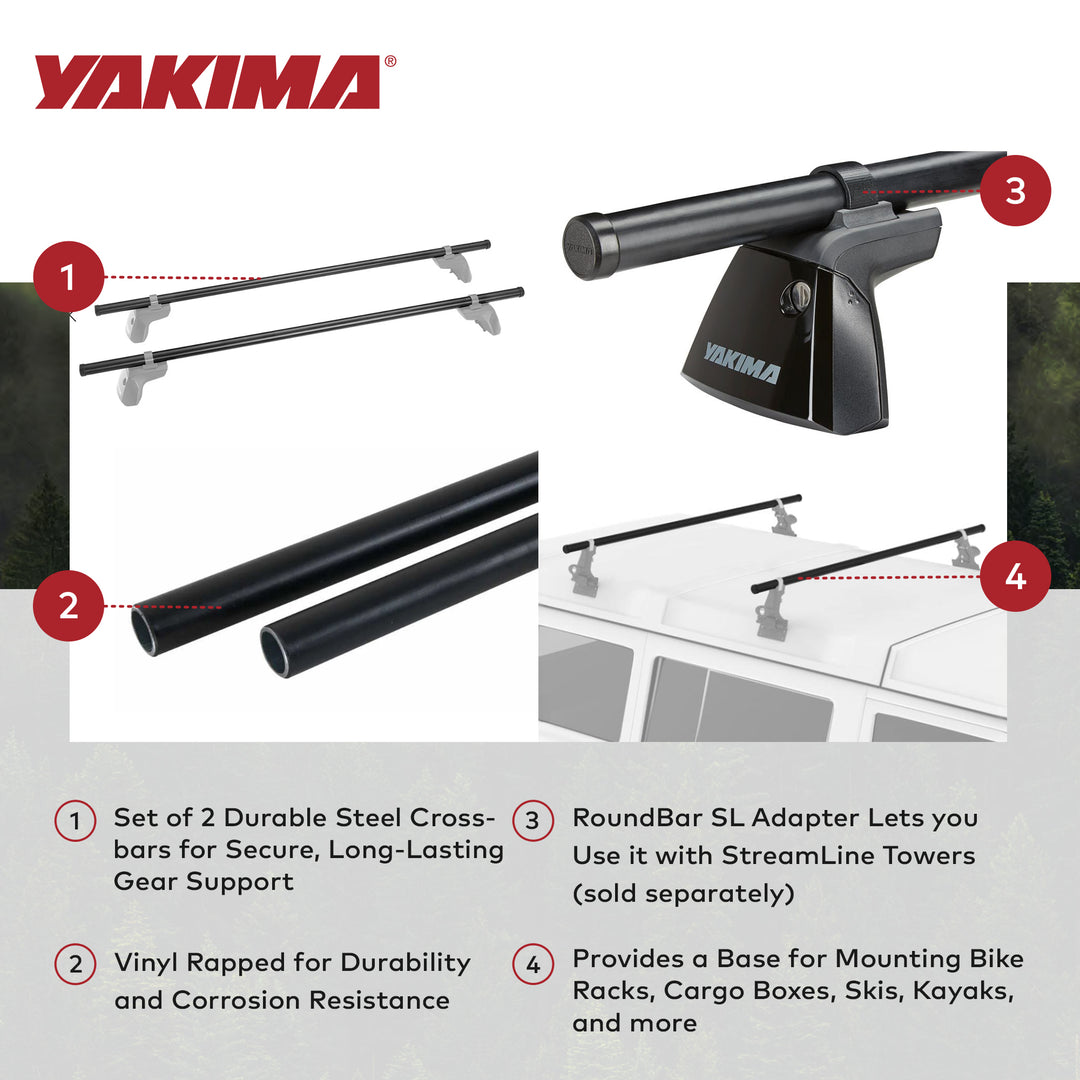 YAKIMA®

1

3

YAKIMA

2

4

1 Set of 2 Durable Steel Crossbars for Secure, Long-Lasting Gear Support

2 Vinyl Rapped for Durability and Corrosion Resistance

3 RoundBar SL Adapter Lets you Use it with StreamLine Towers (sold separately)

4 Provides a Base for Mounting Bike Racks, Cargo Boxes, Skis, Kayaks, and more