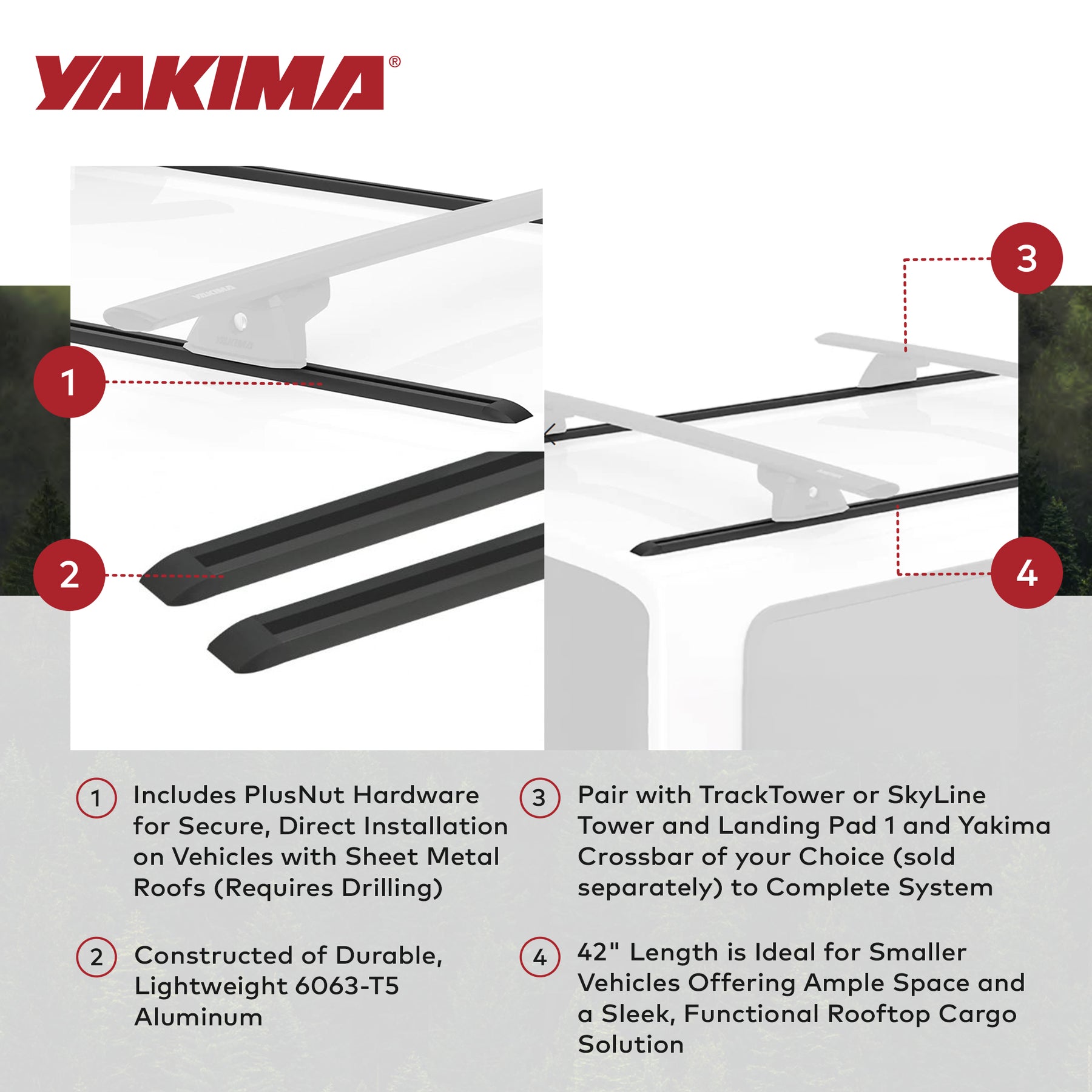 YAKIMA®

YAKIMA

YAKIMA

1

2

3

4

1 Includes PlusNut Hardware for Secure, Direct Installation on Vehicles with Sheet Metal Roofs (Requires Drilling)

2 Constructed of Durable, Lightweight 6063-T5 Aluminum

3 Pair with TrackTower or SkyLine Tower and Landing Pad 1 and Yakima Crossbar of your Choice (sold separately) to Complete System

4 42" Length is Ideal for Smaller Vehicles Offering Ample Space and a Sleek, Functional Rooftop Cargo Solution